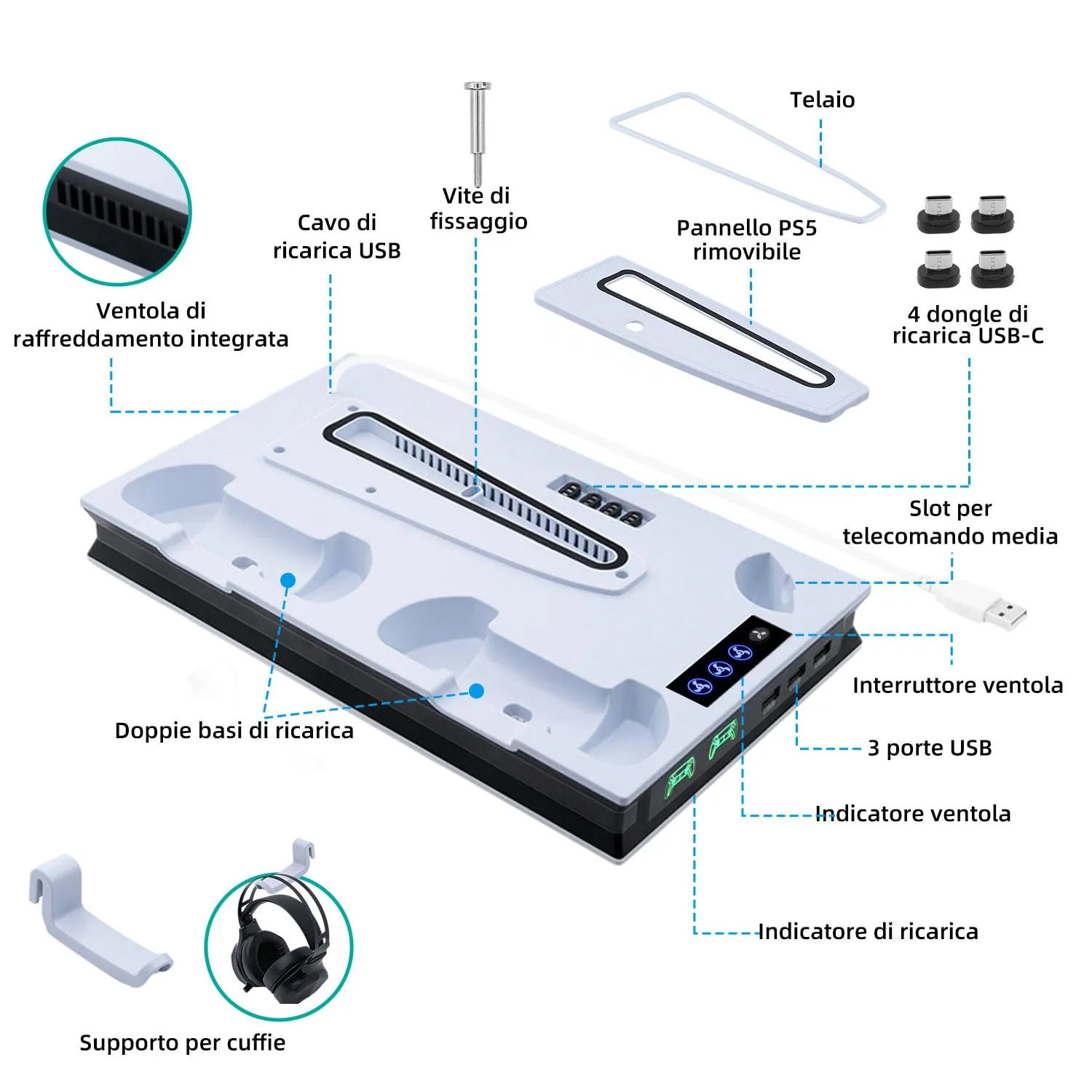 Telaio

Vite di fissaggio

Cavo di ricarica USB

Pannello PS5 rimovibile

Ventola di raffreddamento integrata

4 dongle di ricarica USB-C

Slot per telecomando media

Interruttore ventola

Doppie basi di ricarica

3 porte USB

Indicatore ventola

Indicatore di ricarica

Supporto per cuffie