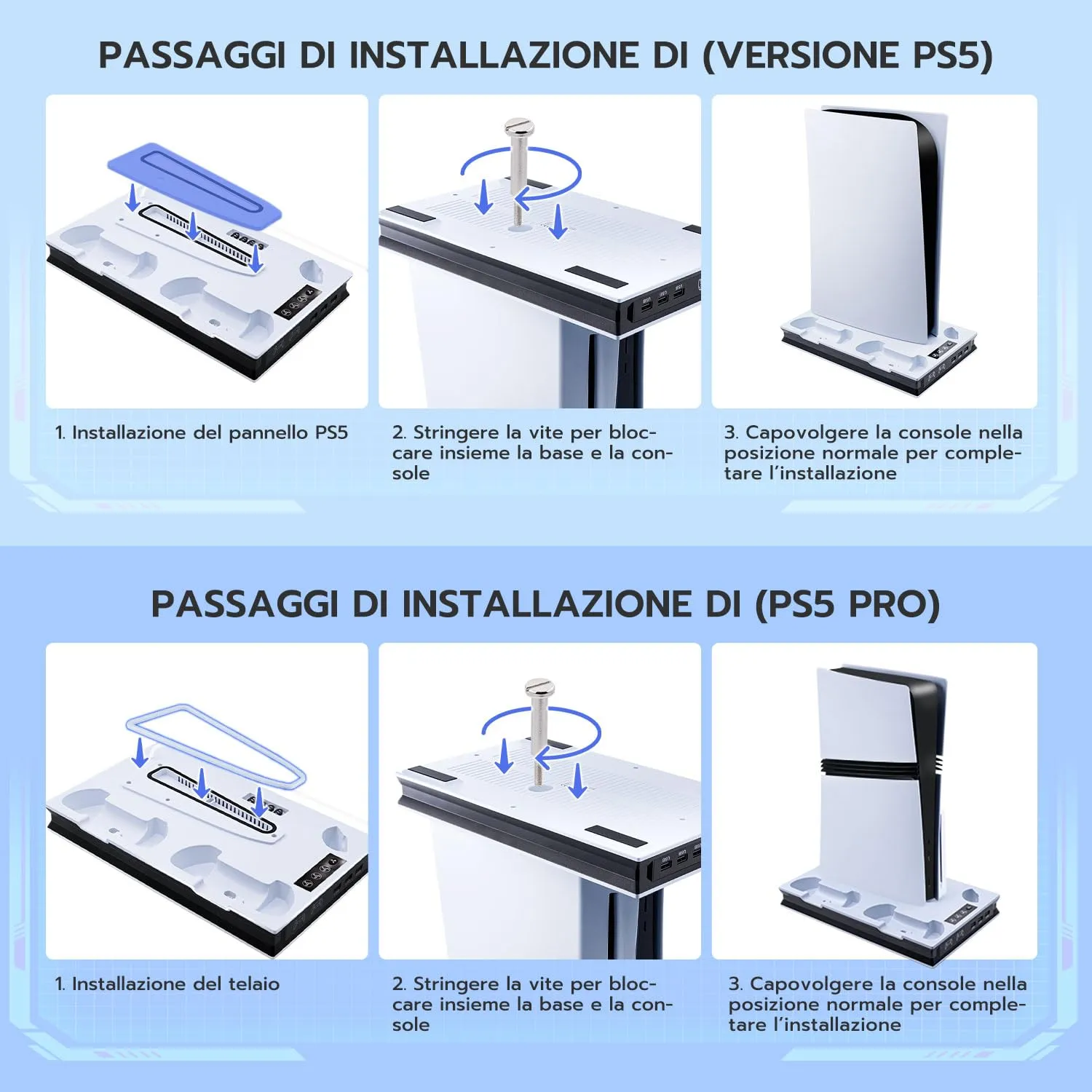 PASSAGGI DI INSTALLAZIONE DI (VERSIONE PS5)

1. Installazione del pannello PS5

2. Stringere la vite per bloccare insieme la base e la console

3. Capovolgere la console nella posizione normale per completare l'installazione

PASSAGGI DI INSTALLAZIONE DI (PS5 PRO)

1. Installazione del telaio

2. Stringere la vite per bloccare insieme la base e la console

3. Capovolgere la console nella posizione normale per completare l'installazione