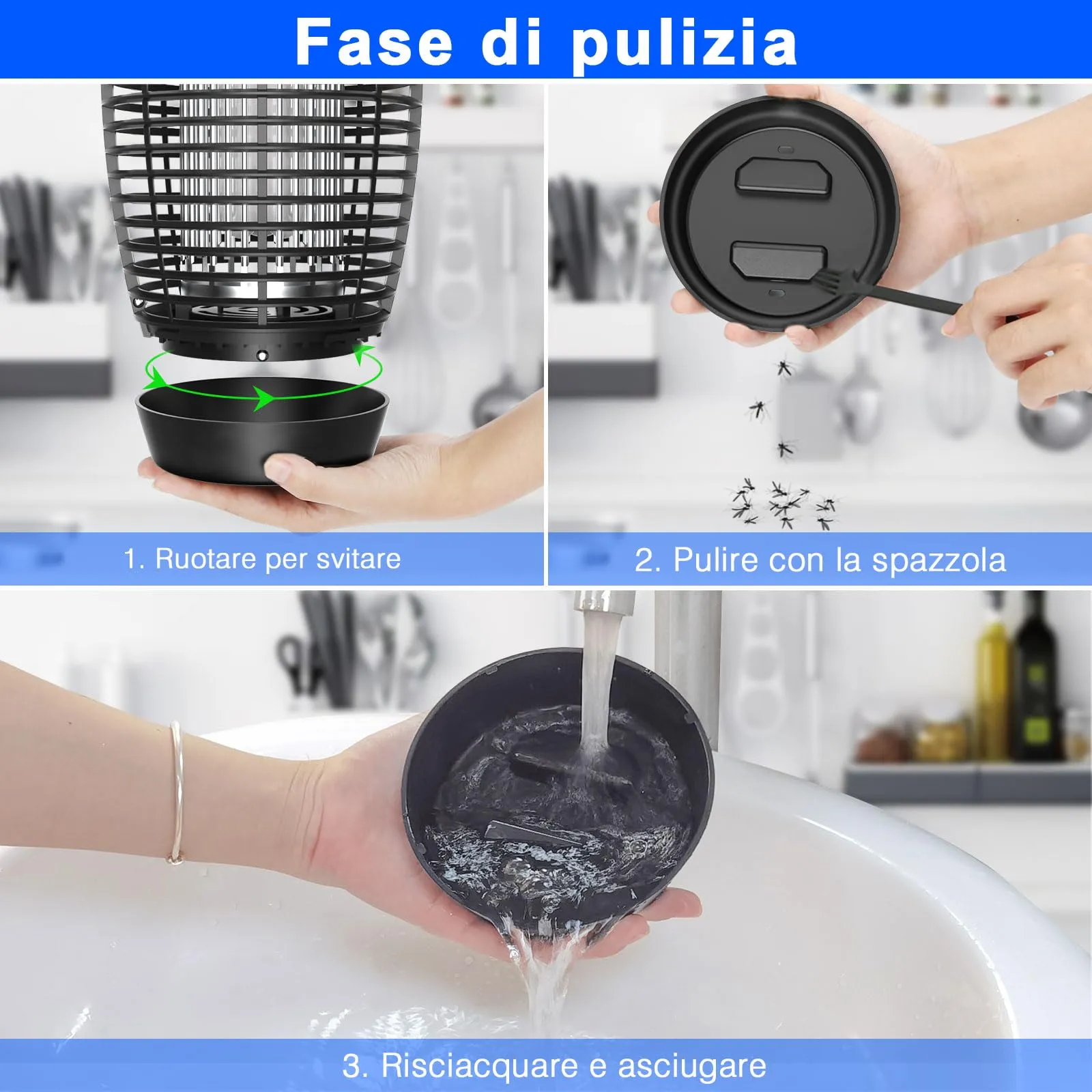 Fase di pulizia

1. Ruotare per svitare

2. Pulire con la spazzola

3. Risciacquare e asciugare