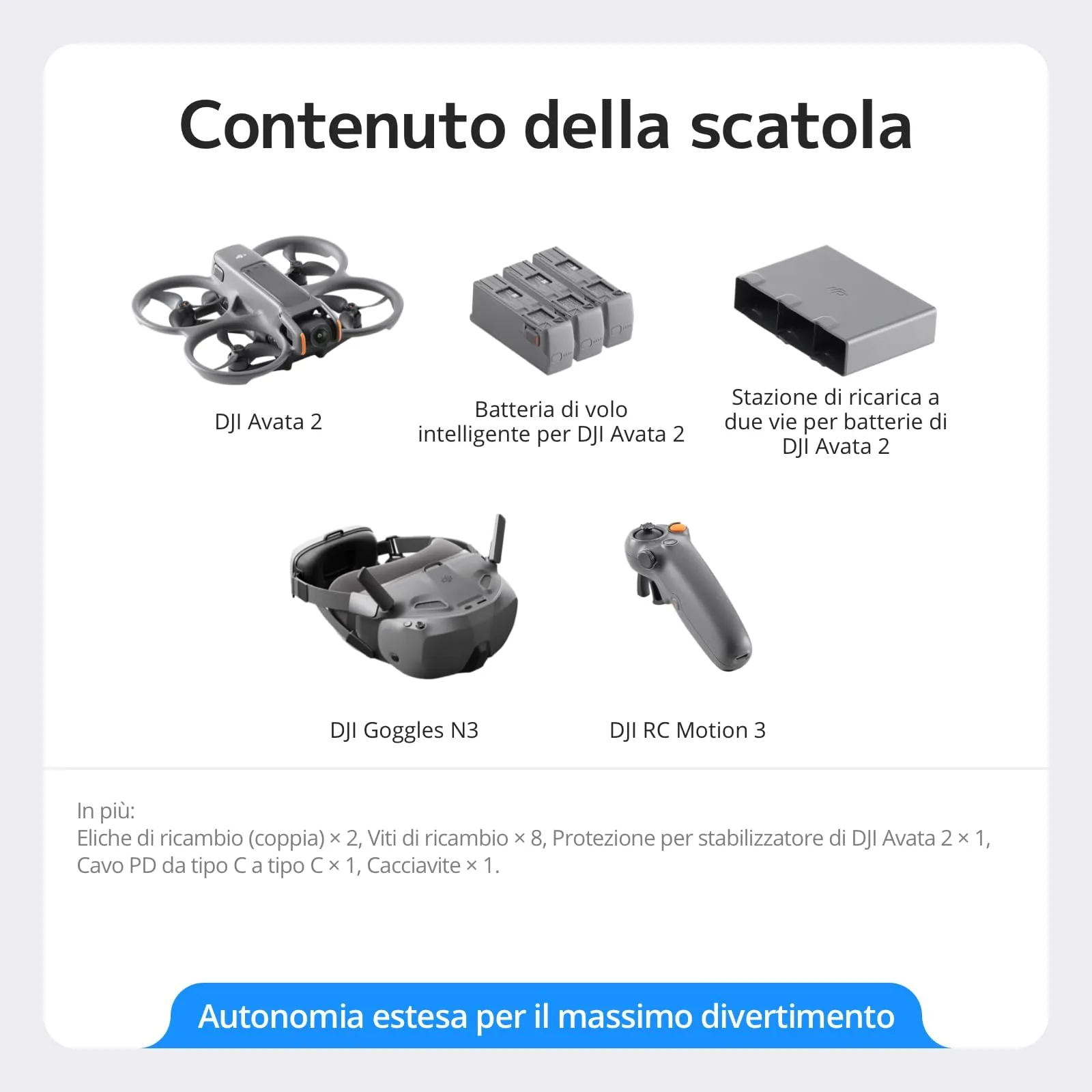 Contenuto della scatola

DJI Avata 2

Batteria di volo intelligente per DJI Avata 2

Stazione di ricarica a due vie per batterie di DJI Avata 2

DJI Goggles N3

DJI RC Motion 3

In più:
Eliche di ricambio (coppia) × 2, Viti di ricambio × 8, Protezione per stabilizzatore di DJI Avata 2 × 1, Cavo PD da tipo C a tipo C × 1, Cacciavite × 1.

Autonomia estesa per il massimo divertimento