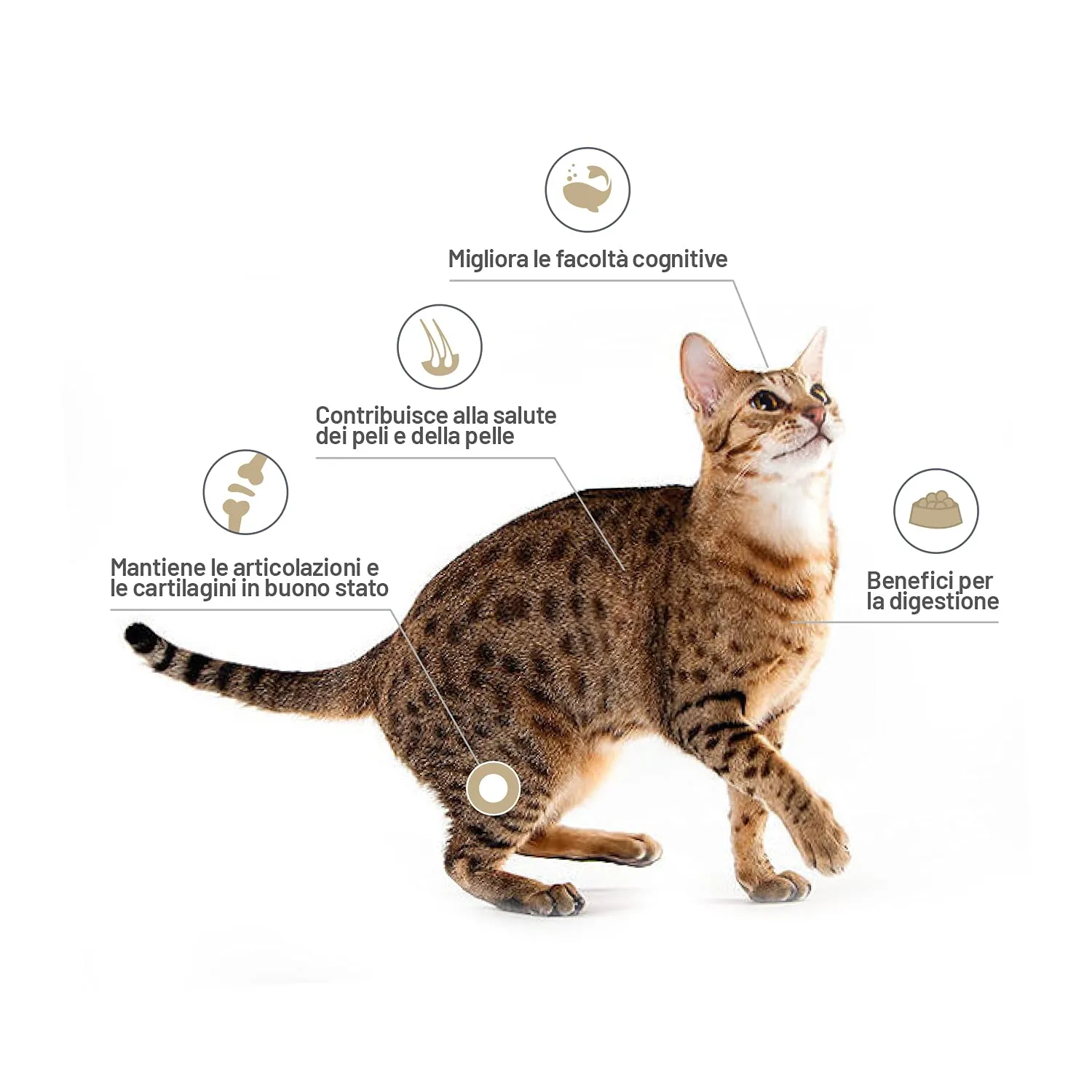 Migliora le facoltà cognitive

Contribuisce alla salute dei peli e della pelle

Mantiene le articolazioni e le cartilagini in buono stato

Benefici per la digestione