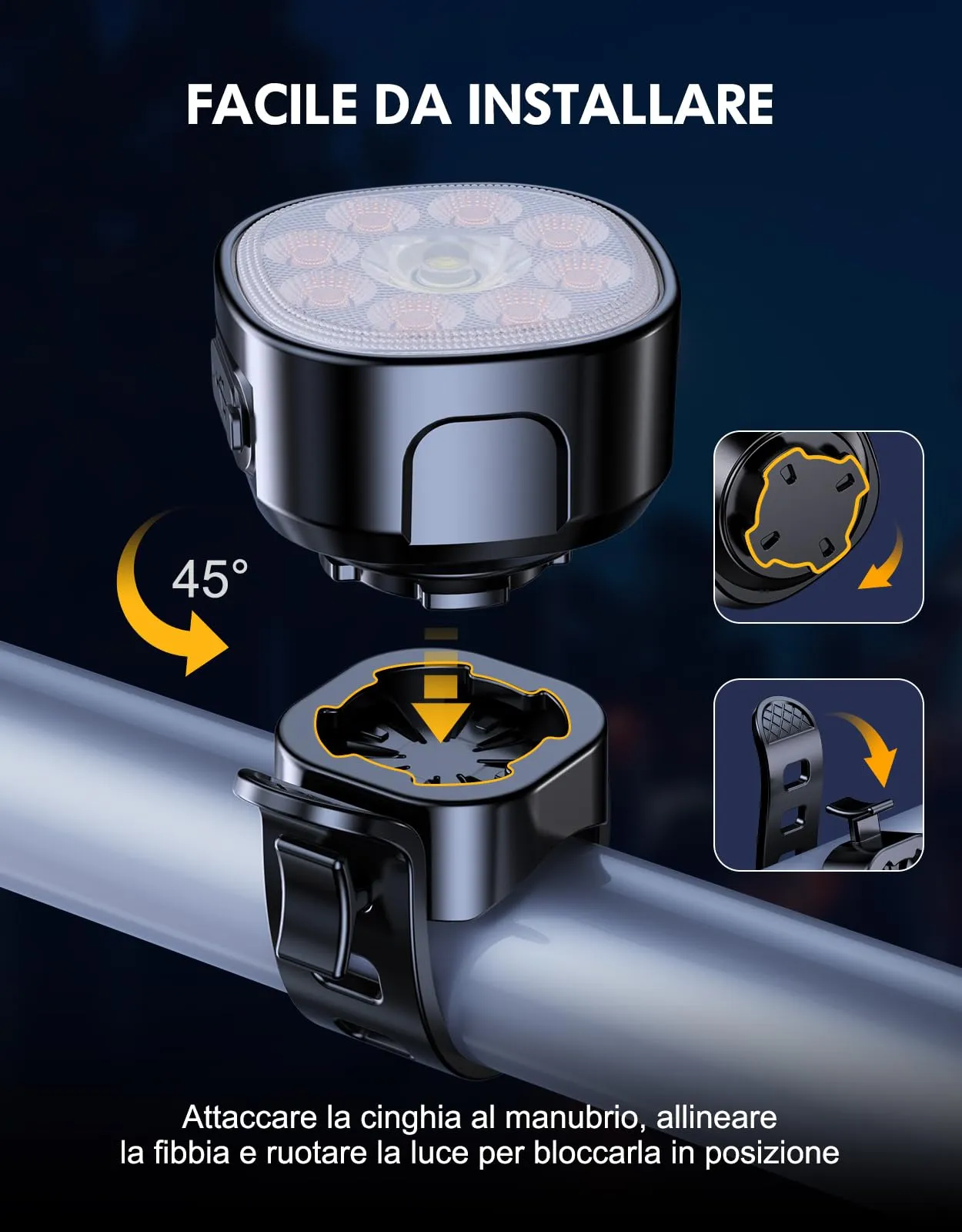 FACILE DA INSTALLARE

45°

Attaccare la cinghia al manubrio, allineare la fibbia e ruotare la luce per bloccarla in posizione