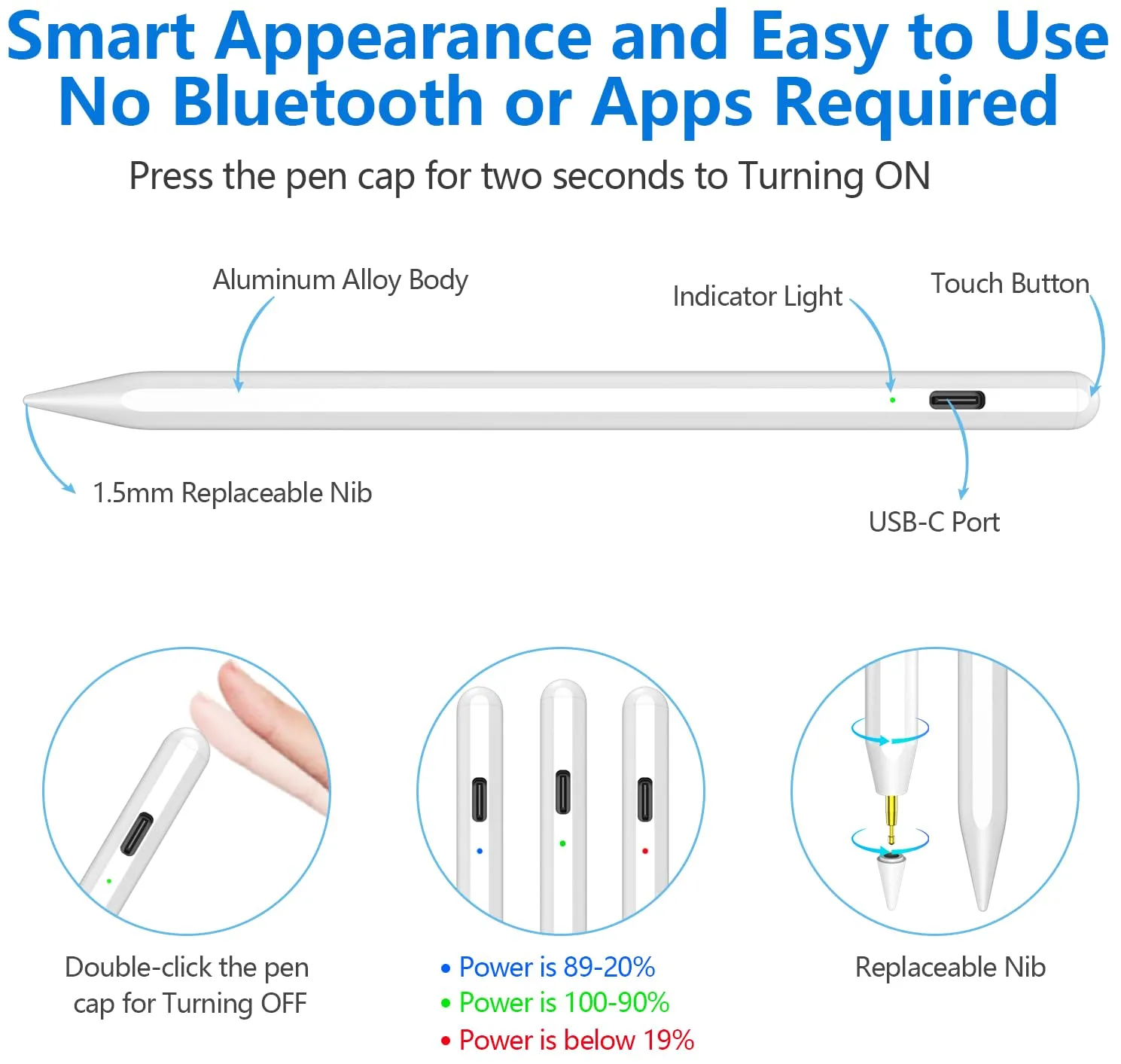 Smart Appearance and Easy to Use
No Bluetooth or Apps Required

Press the pen cap for two seconds to Turning ON

Aluminum Alloy Body

Indicator Light

Touch Button

1.5mm Replaceable Nib

USB-C Port

Double-click the pen cap for Turning OFF

• Power is 89-20%
• Power is 100-90%
• Power is below 19%

Replaceable Nib