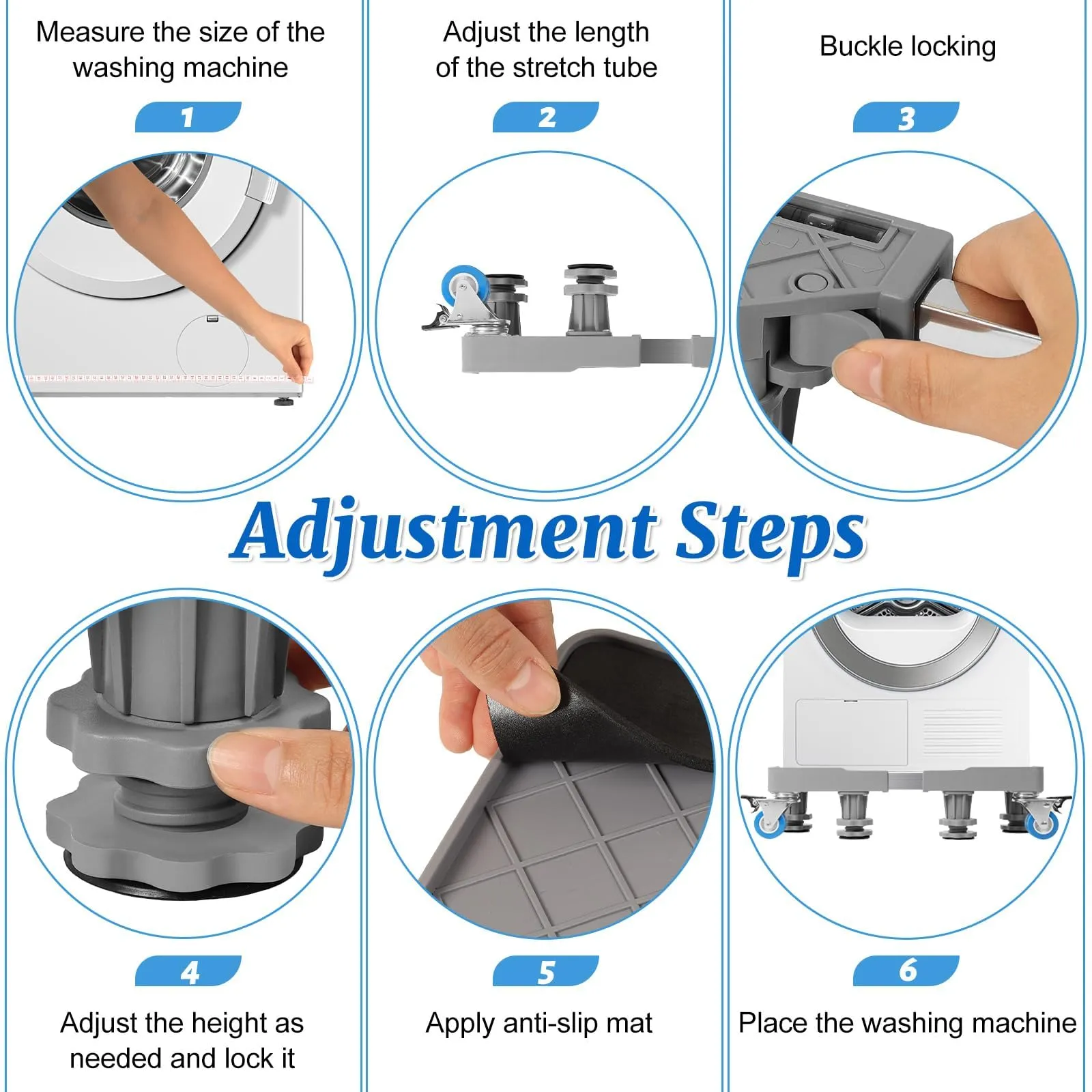 Measure the size of the washing machine

1

Adjust the length of the stretch tube

2

Buckle locking

3

Adjustment Steps

4

Adjust the height as needed and lock it

5

Apply anti-slip mat

6

Place the washing machine