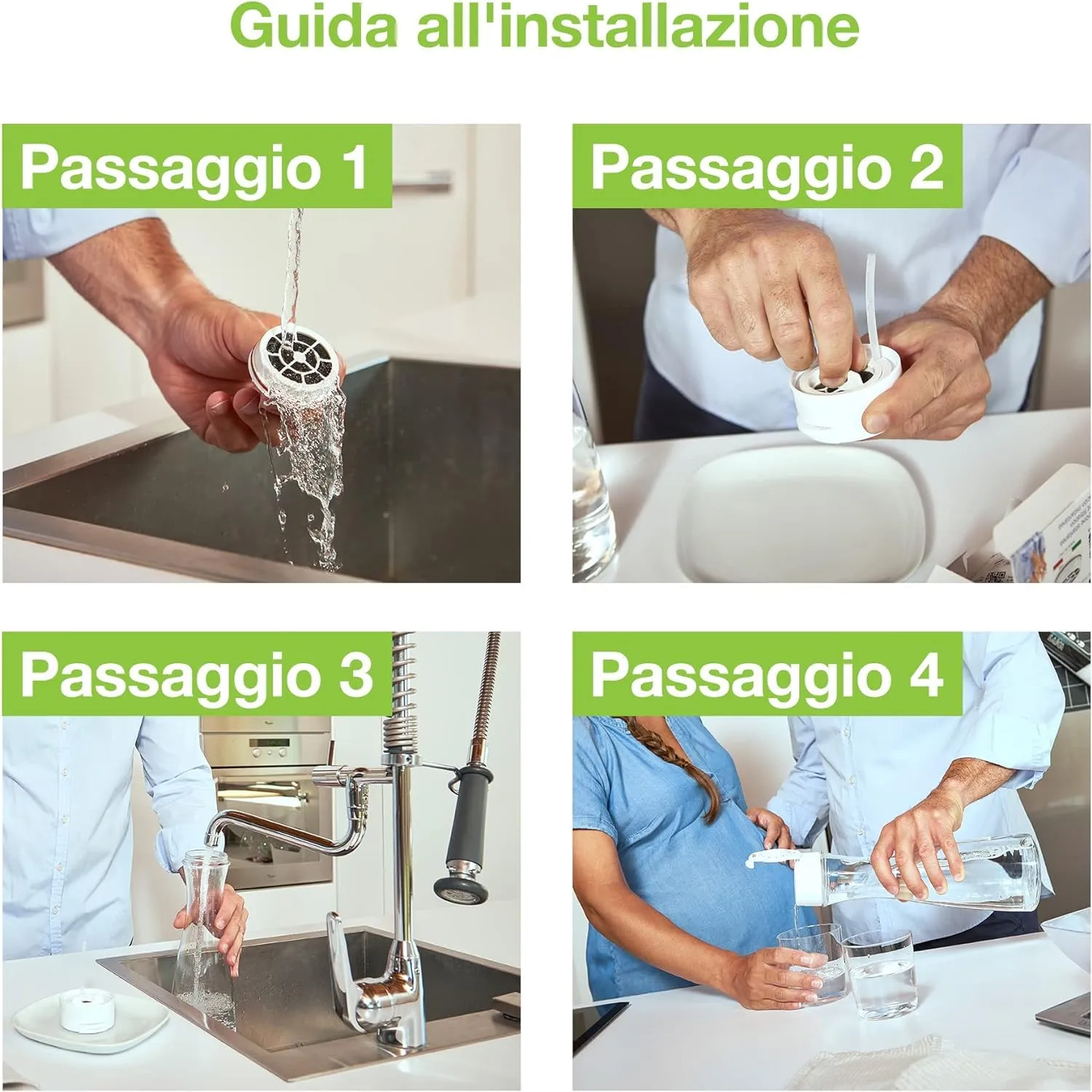 Guida all'installazione

Passaggio 1

Passaggio 2

Passaggio 3

Passaggio 4