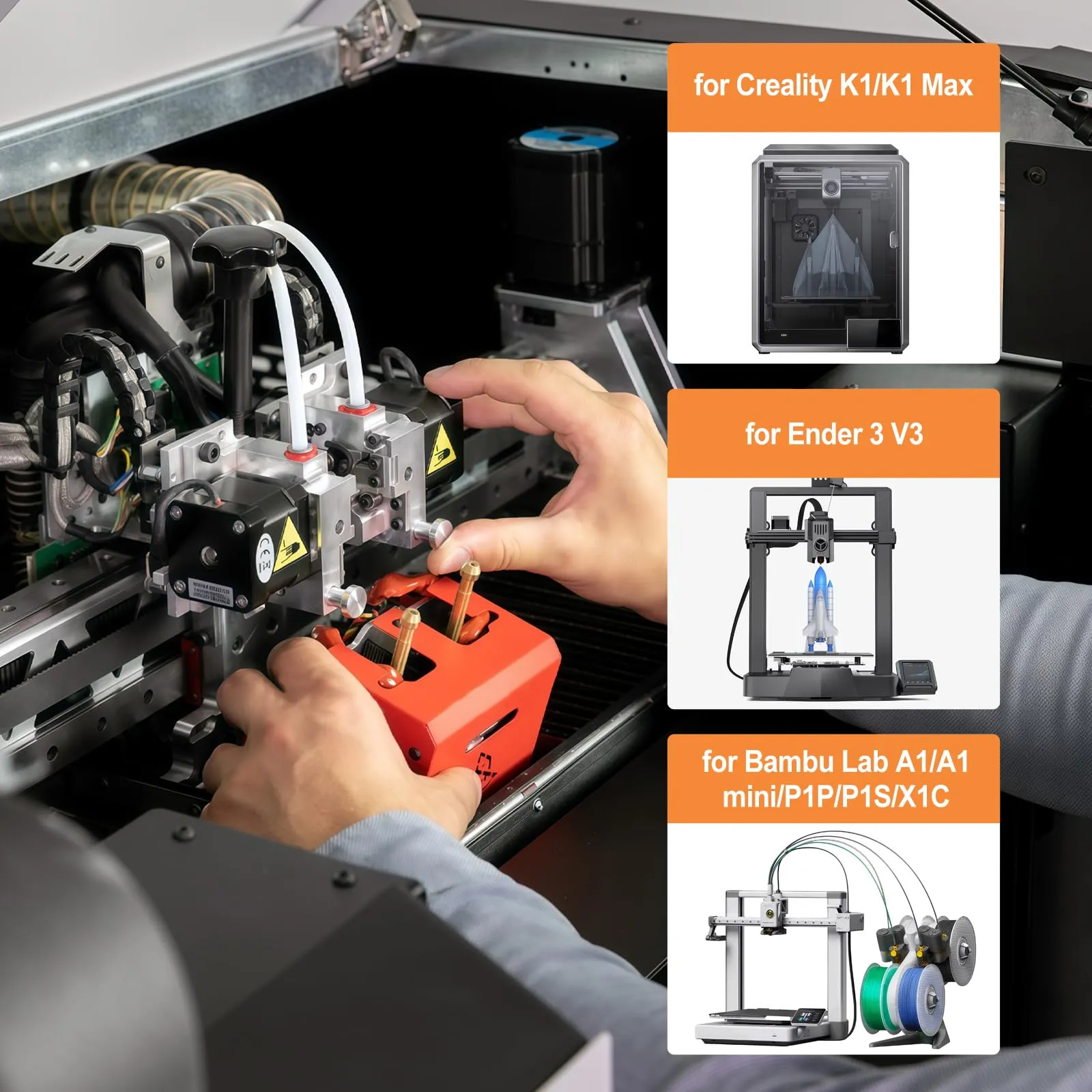 for Creality K1/K1 Max

for Ender 3 V3

for Bambu Lab A1/A1 mini/P1P/P1S/X1C