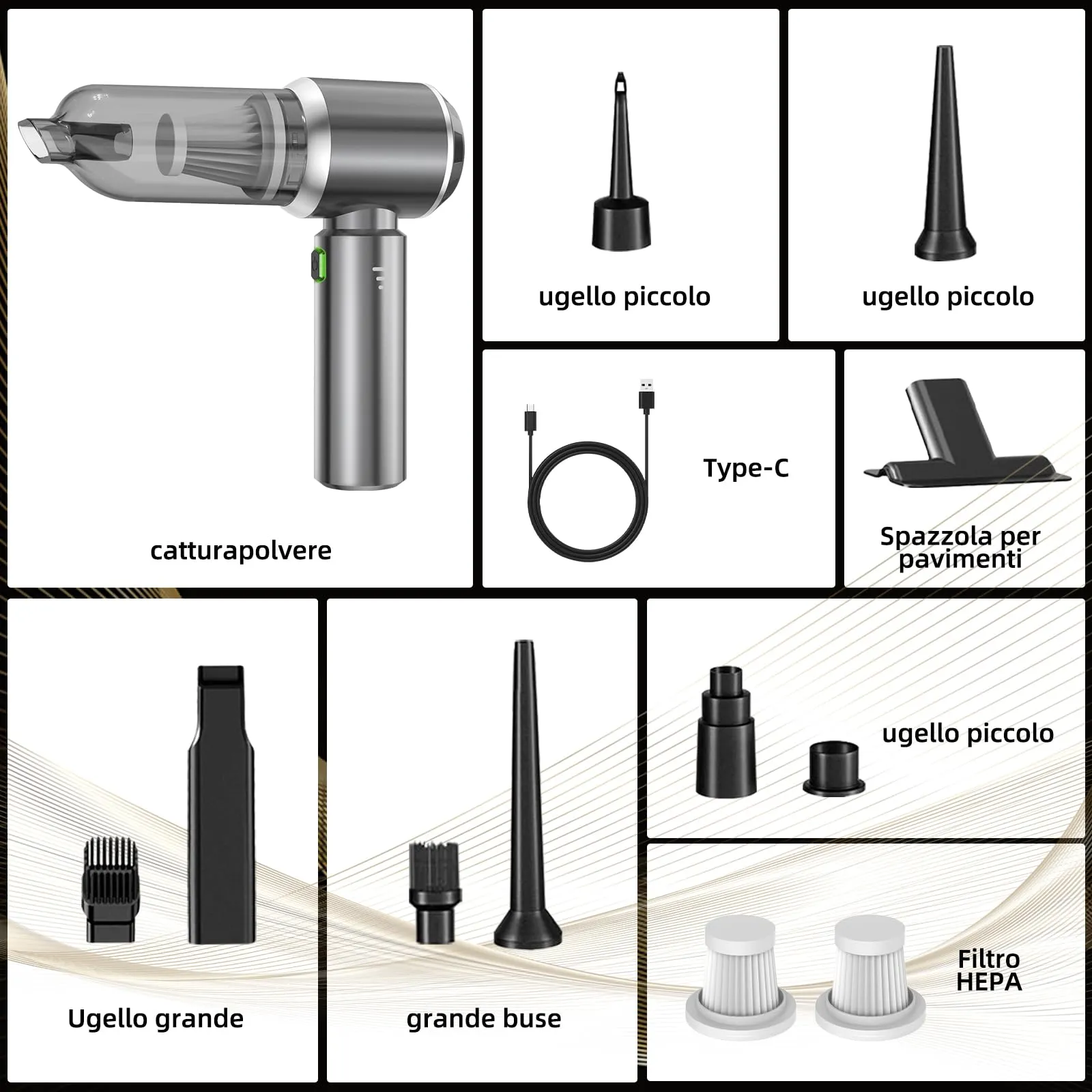 catturapolvere

ugello piccolo

ugello piccolo

Type-C

Spazzola per pavimenti

Ugello grande

grande buse

ugello piccolo

Filtro HEPA