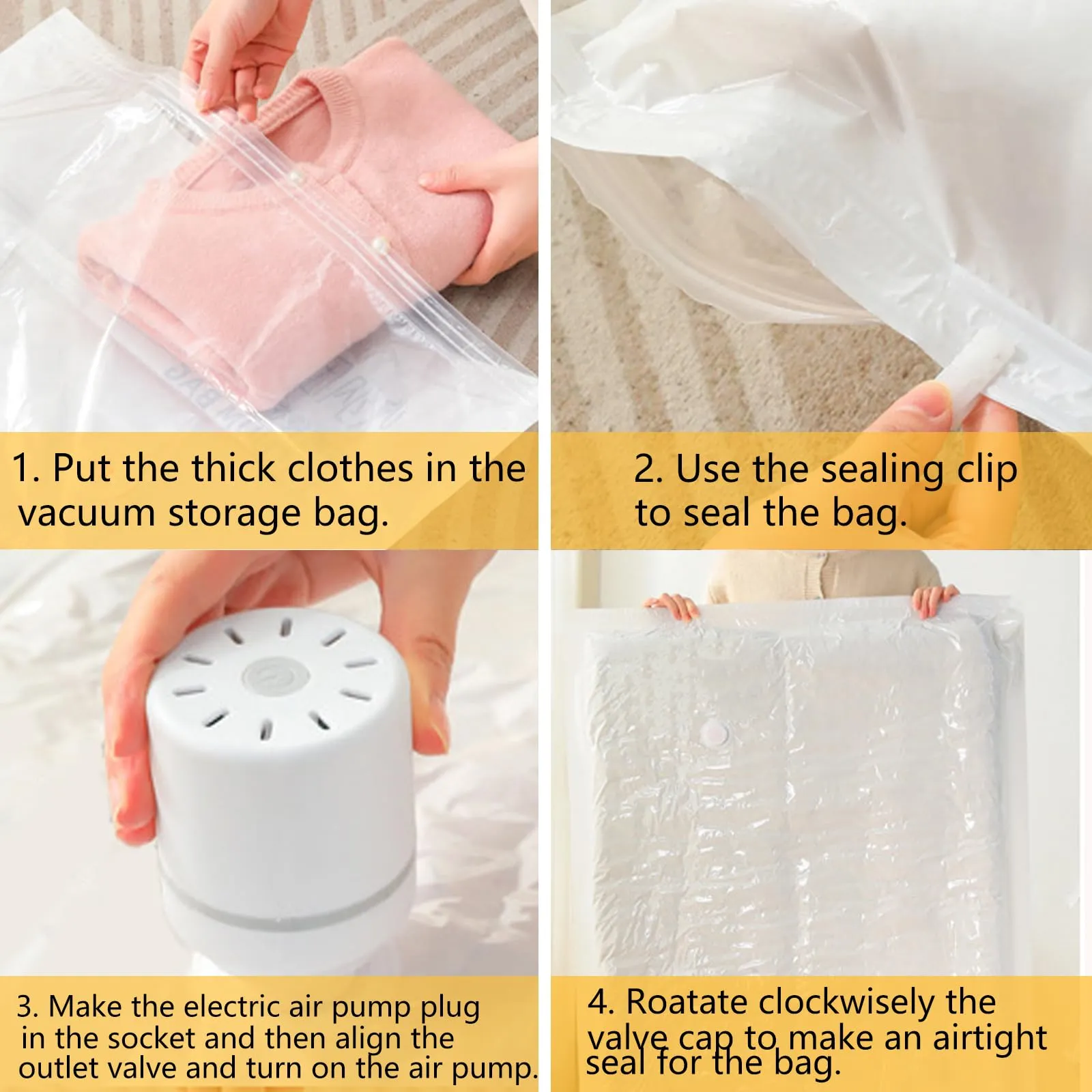 1. Put the thick clothes in the vacuum storage bag.

2. Use the sealing clip to seal the bag.

3. Make the electric air pump plug in the socket and then align the outlet valve and turn on the air pump.

4. Roatate clockwisely the valve cap to make an airtight seal for the bag.