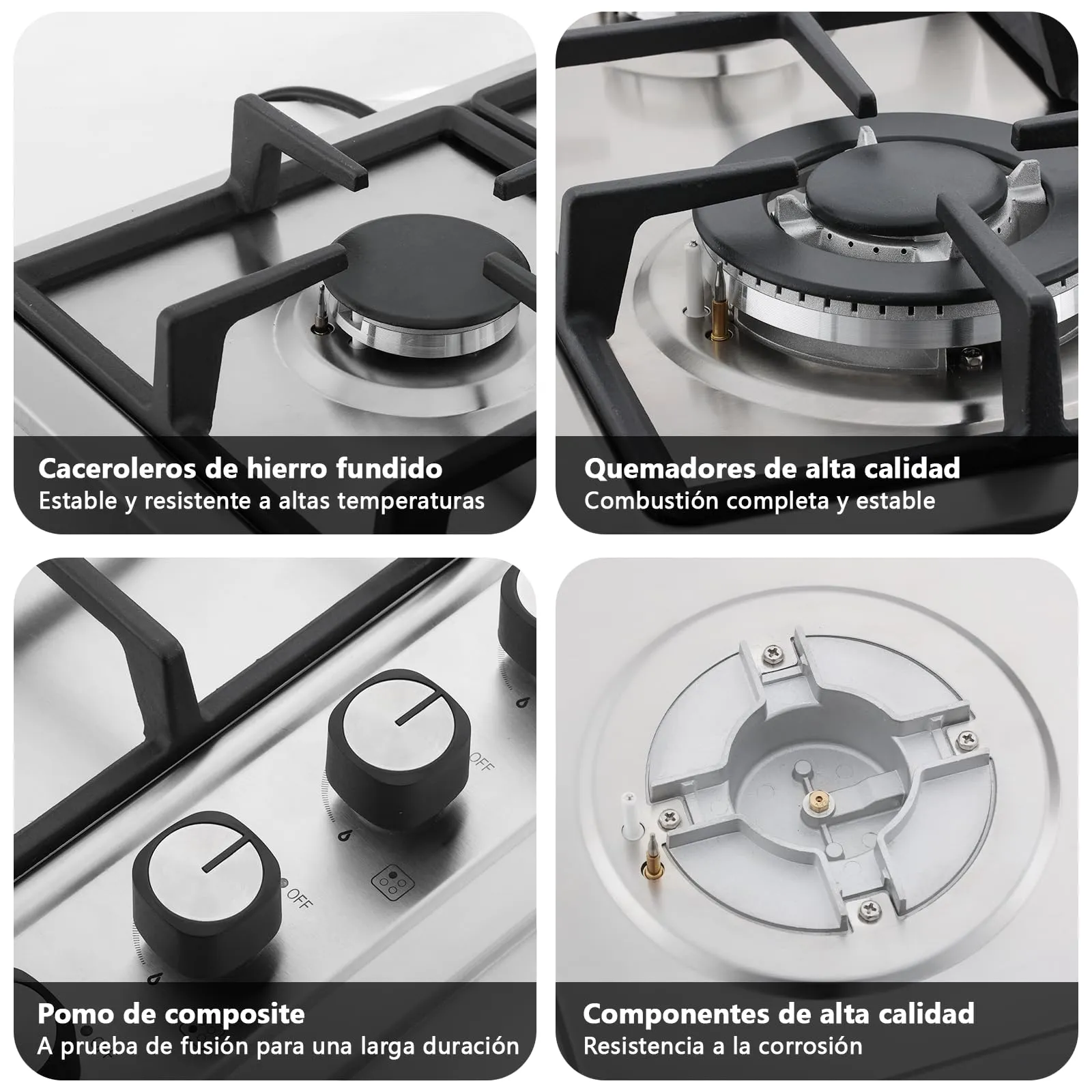 Caceroleros de hierro fundido
Estable y resistente a altas temperaturas

Quemadores de alta calidad
Combustión completa y estable

OFF

OFF

Pomo de composite
A prueba de fusión para una larga duración

Componentes de alta calidad
Resistencia a la corrosión