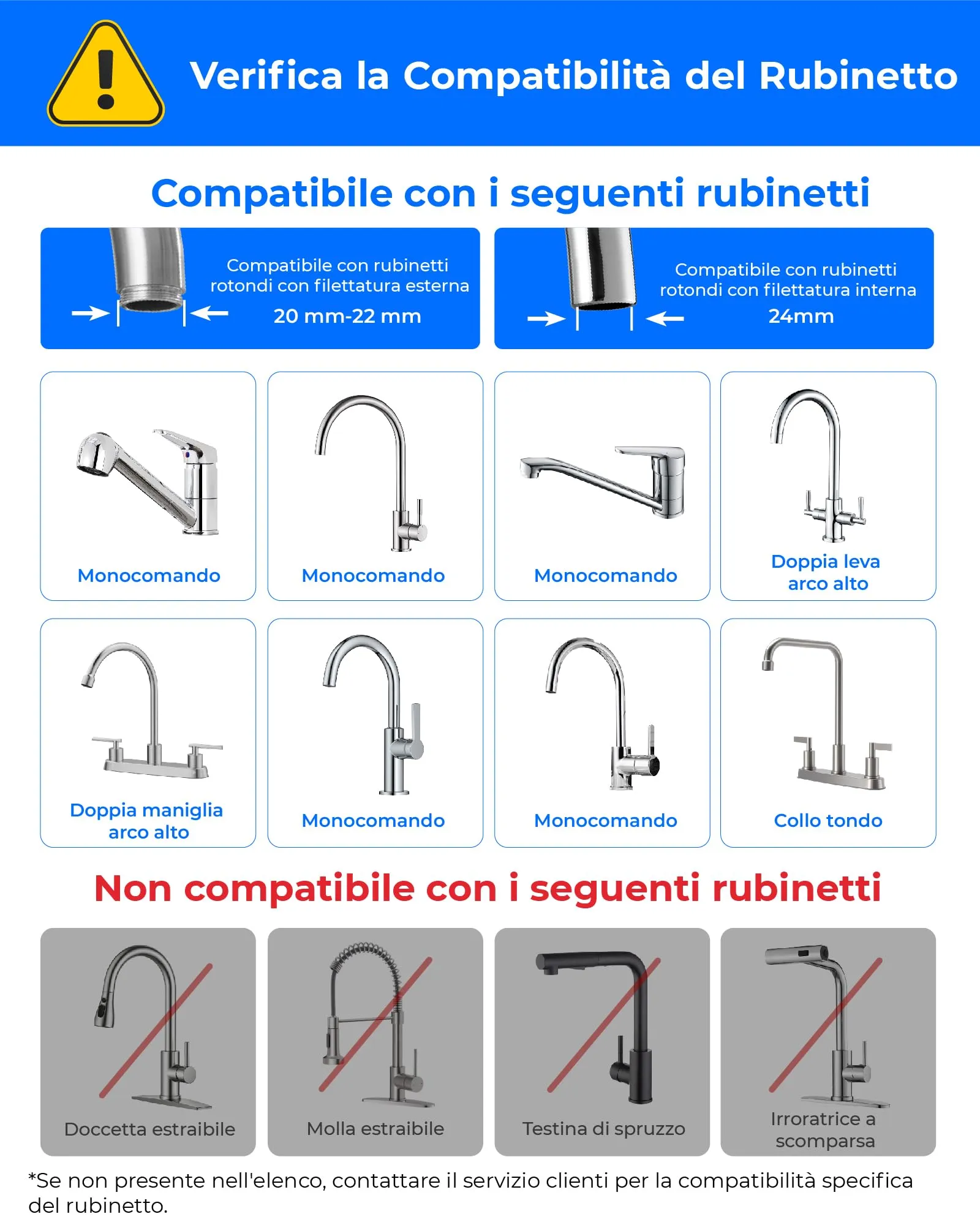 Verifica la Compatibilità del Rubinetto

Compatibile con i seguenti rubinetti

Compatibile con rubinetti rotondi con filettatura esterna
20 mm-22 mm

Compatibile con rubinetti rotondi con filettatura interna
24mm

Monocomando

Monocomando

Monocomando

Doppia leva arco alto

Doppia maniglia arco alto

Monocomando

Monocomando

Collo tondo

Non compatibile con i seguenti rubinetti

Doccetta estraibile

Molla estraibile

Testina di spruzzo

Irroratrice a scomparsa

*Se non presente nell'elenco, contattare il servizio clienti per la compatibilità specifica del rubinetto.