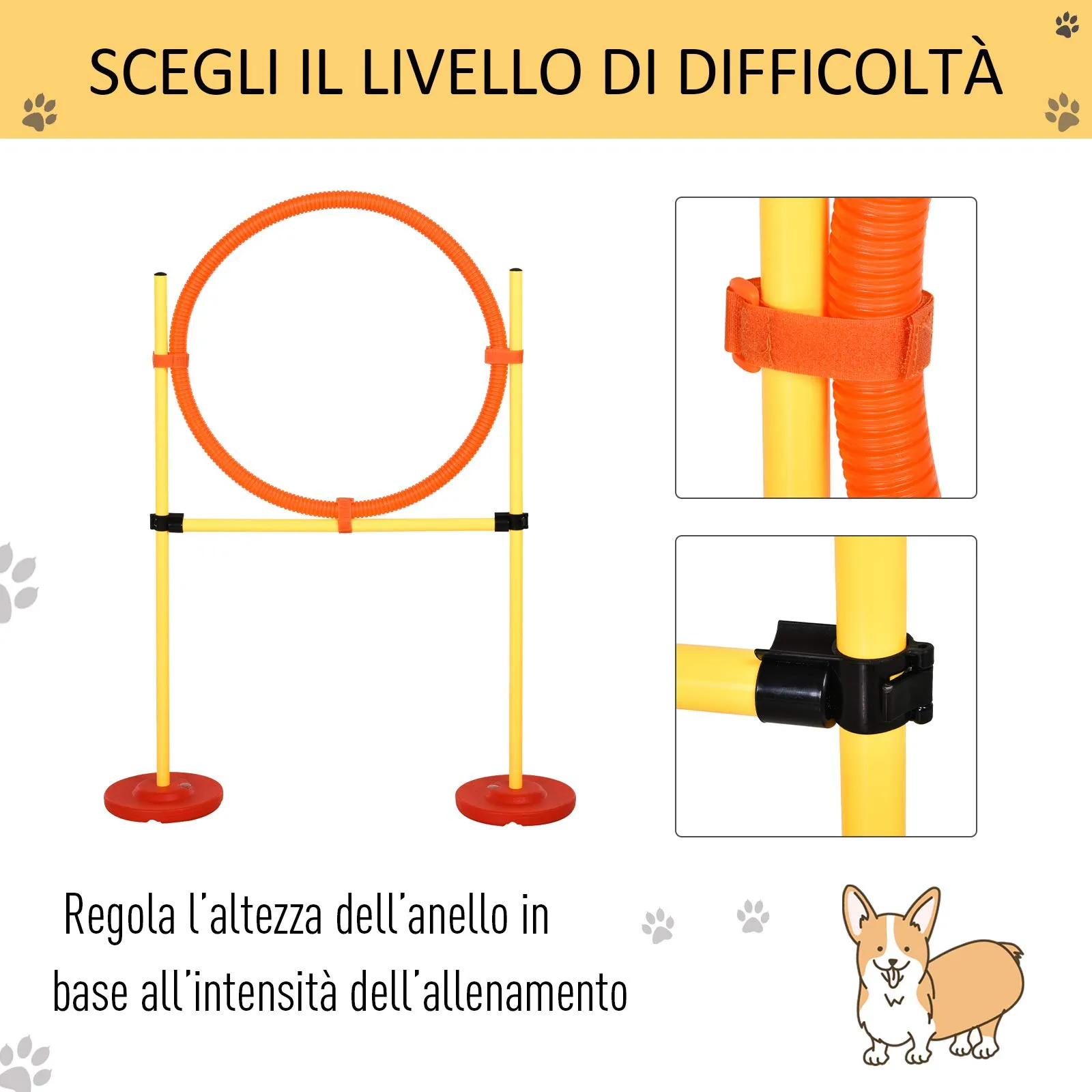 SCEGLI IL LIVELLO DI DIFFICOLTÀ

Regola l'altezza dell'anello in base all'intensità dell'allenamento