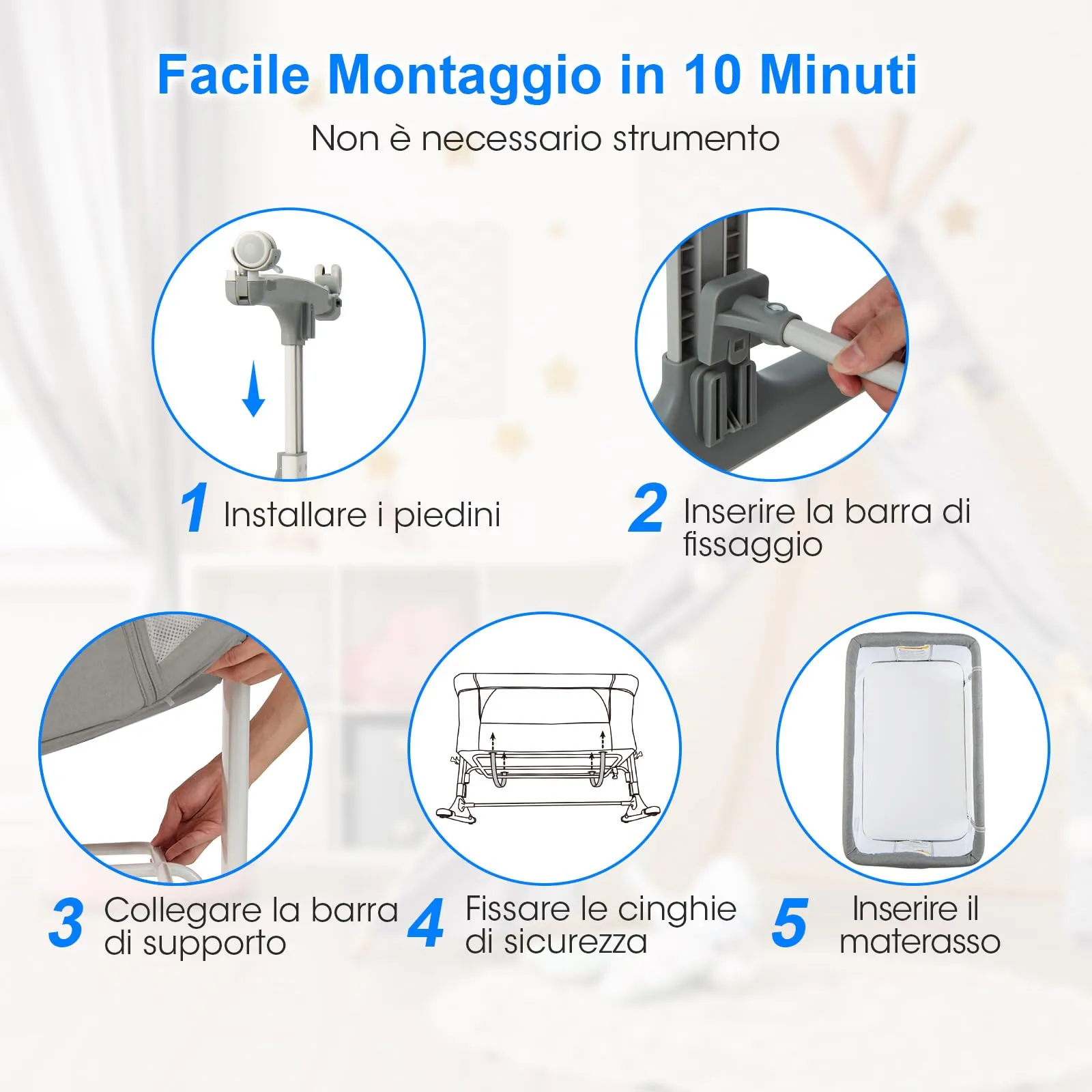 Facile Montaggio in 10 Minuti

Non è necessario strumento

1 Installare i piedini

2 Inserire la barra di fissaggio

3 Collegare la barra di supporto

4 Fissare le cinghie di sicurezza

5 Inserire il materasso