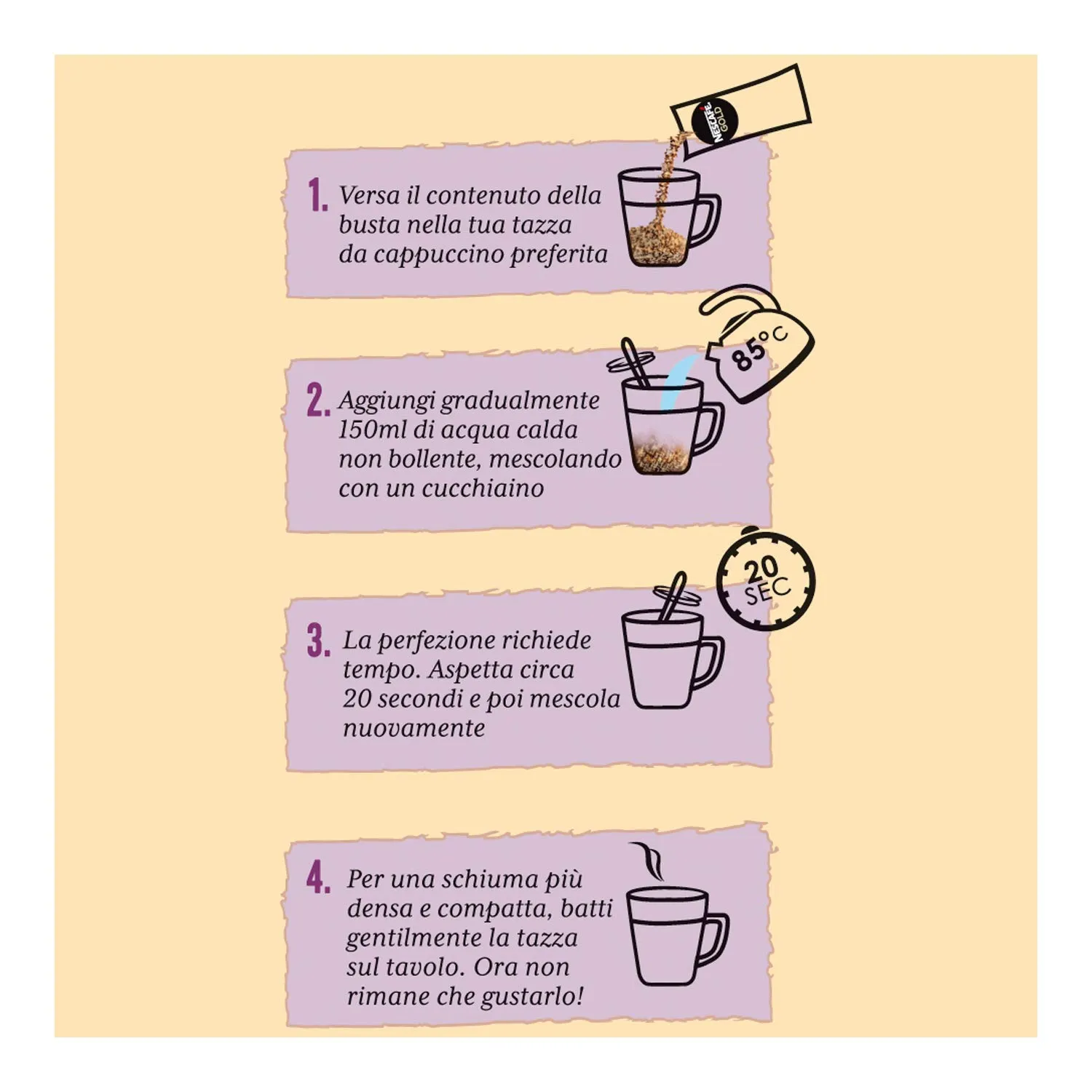 NESCAFÉ GOLD

1. Versa il contenuto della busta nella tua tazza da cappuccino preferita

85°C

2. Aggiungi gradualmente 150ml di acqua calda non bollente, mescolando con un cucchiaino

20 SEC

3. La perfezione richiede tempo. Aspetta circa 20 secondi e poi mescola nuovamente

4. Per una schiuma più densa e compatta, batti gentilmente la tazza sul tavolo. Ora non rimane che gustarlo!