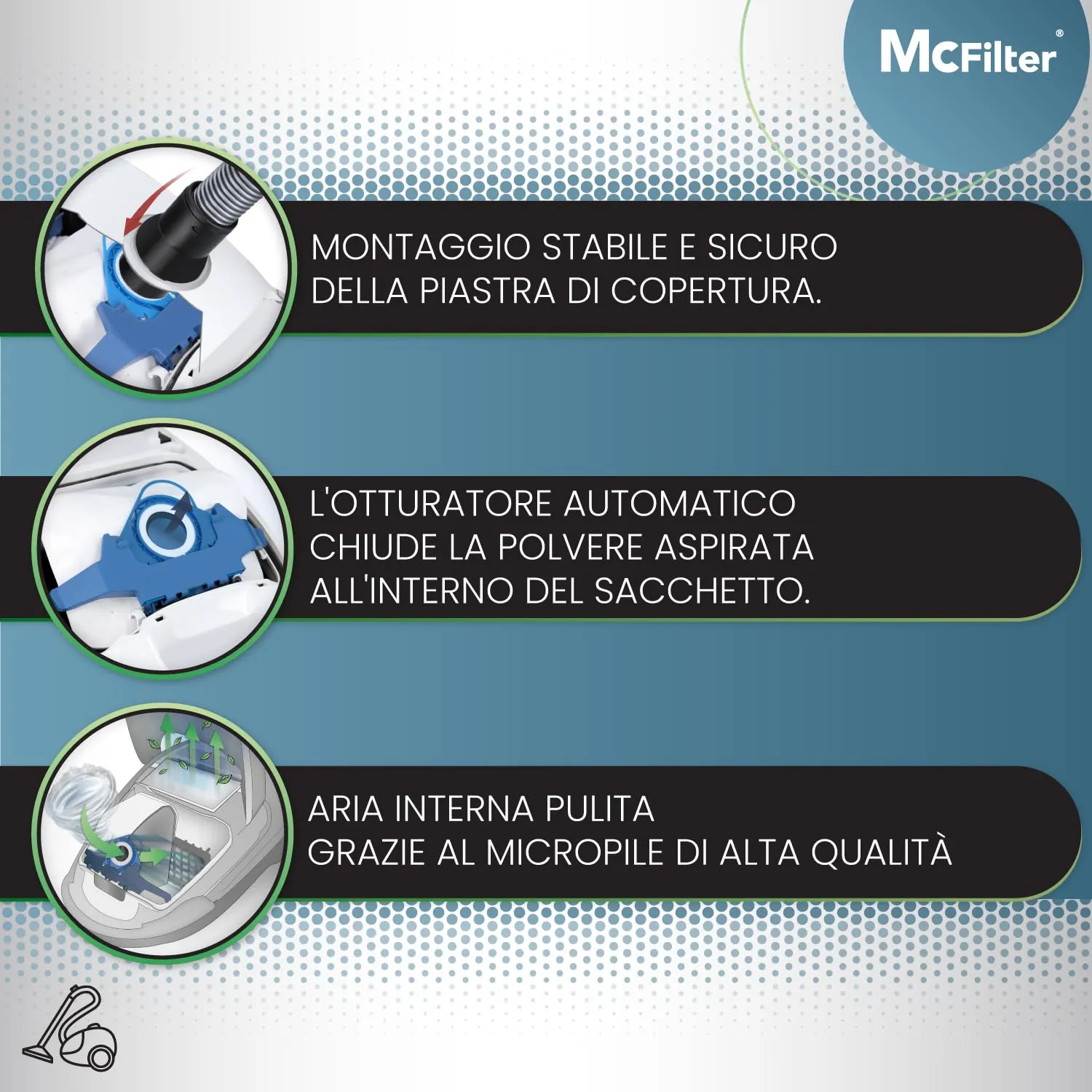 McFilter®

MONTAGGIO STABILE E SICURO DELLA PIASTRA DI COPERTURA.

L'OTTURATORE AUTOMATICO CHIUDE LA POLVERE ASPIRATA ALL'INTERNO DEL SACCHETTO.

ARIA INTERNA PULITA
GRAZIE AL MICROPILE DI ALTA QUALITÀ