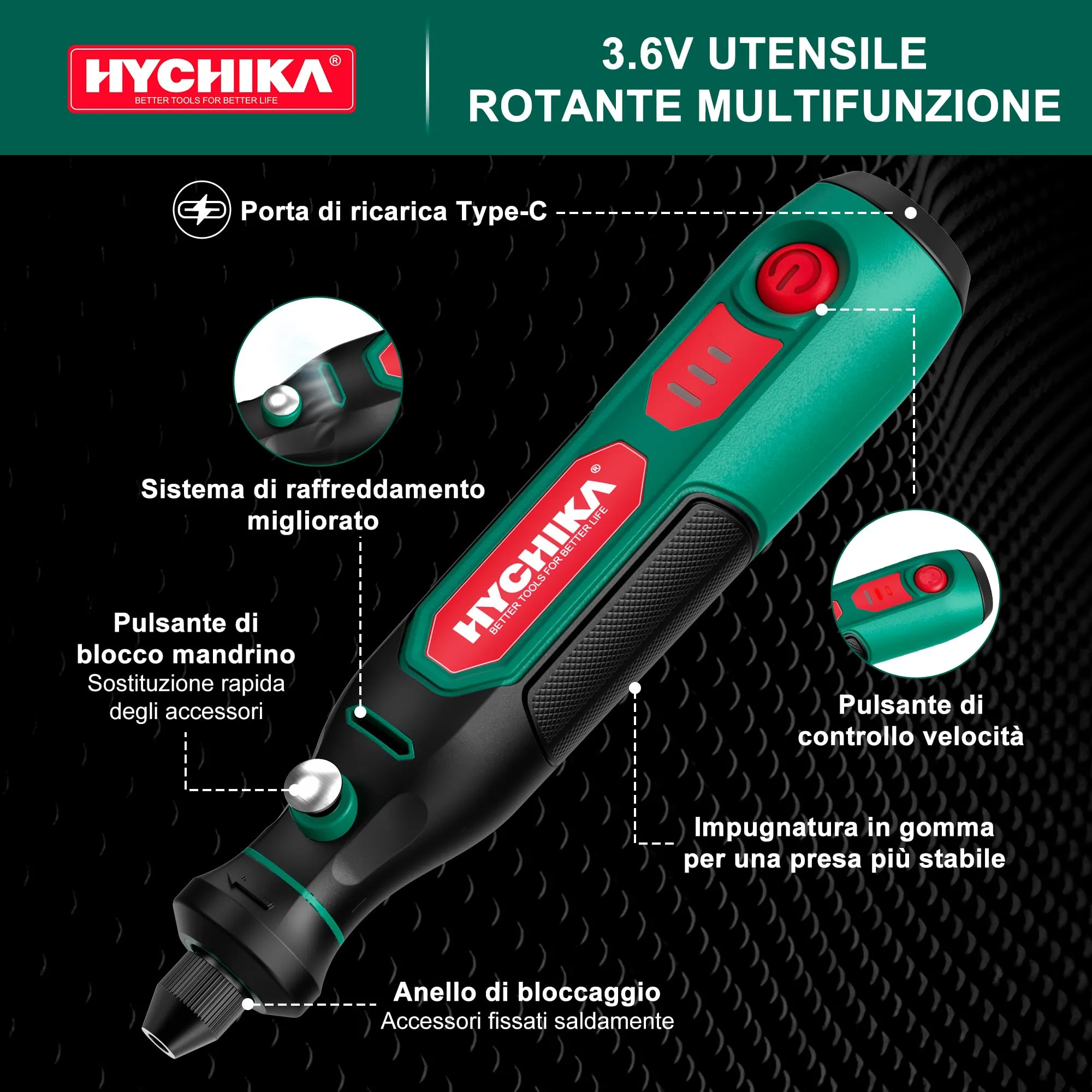 HYCHIKA®
BETTER TOOLS FOR BETTER LIFE

3.6V UTENSILE ROTANTE MULTIFUNZIONE

Porta di ricarica Type-C

Sistema di raffreddamento migliorato

HYCHIKA®
BETTER TOOLS FOR BETTER LIFE

Pulsante di blocco mandrino
Sostituzione rapida degli accessori

Pulsante di controllo velocità

Impugnatura in gomma per una presa più stabile

Anello di bloccaggio
Accessori fissati saldamente