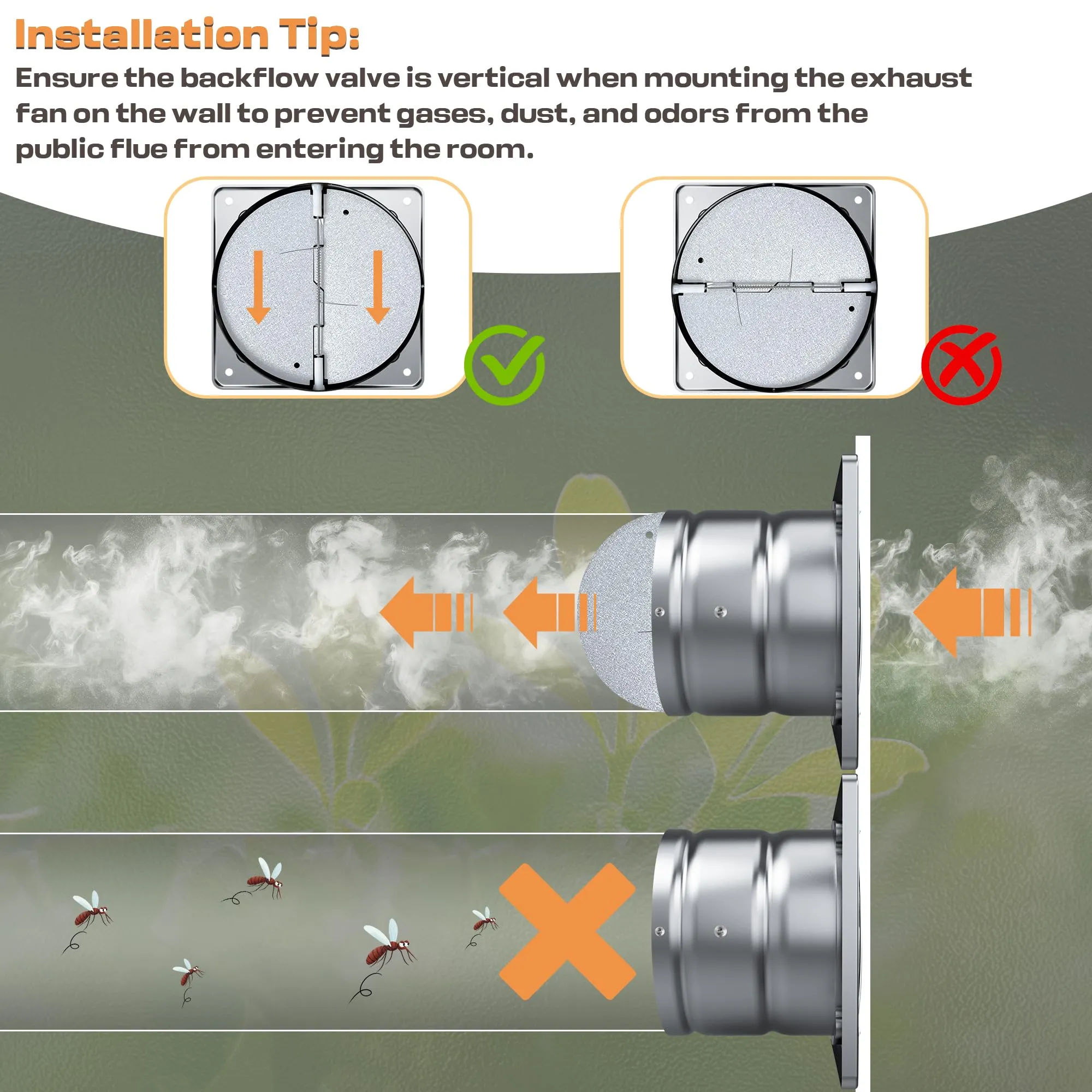 Installation Tip:

Ensure the backflow valve is vertical when mounting the exhaust fan on the wall to prevent gases, dust, and odors from the public flue from entering the room.