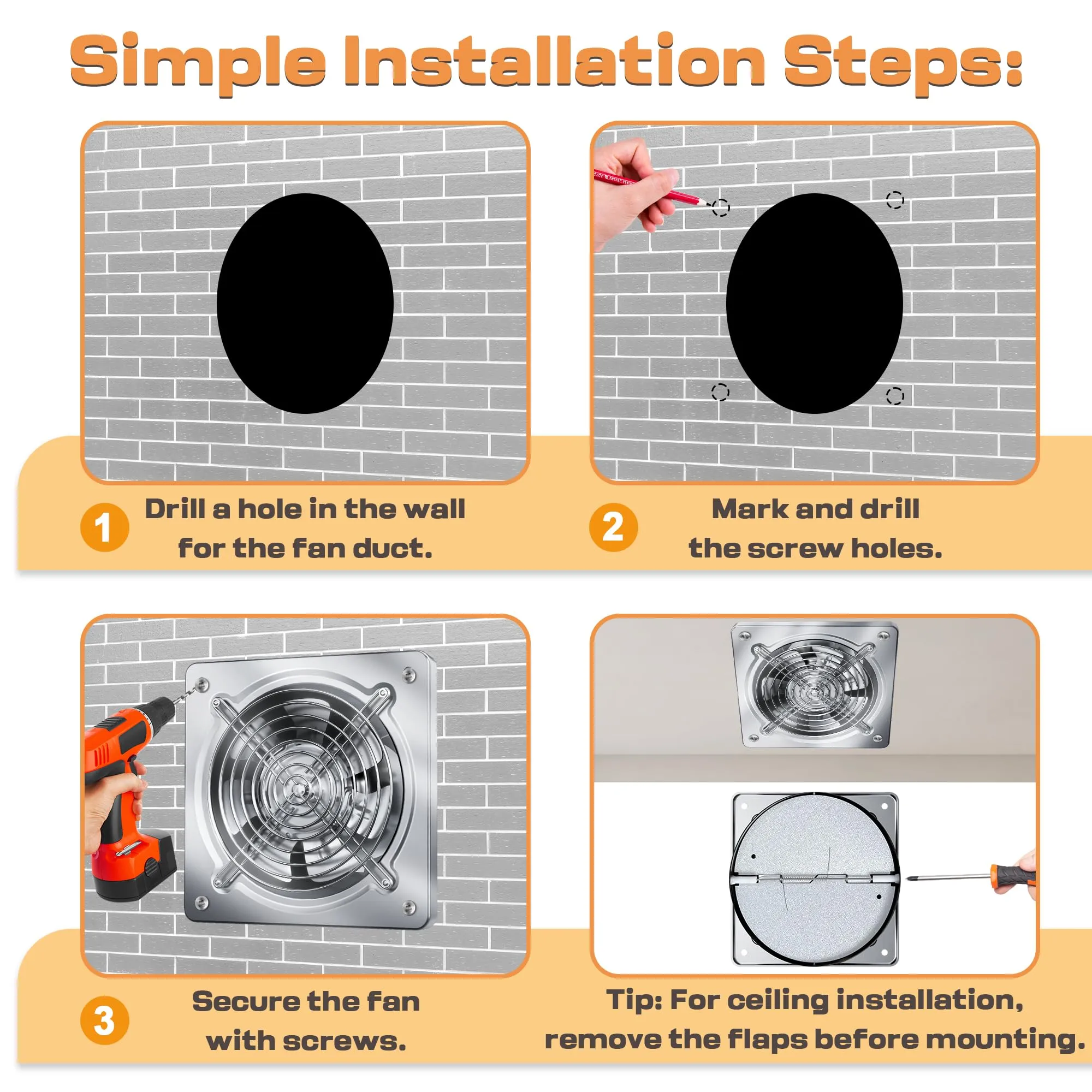 Simple Installation Steps:

1 Drill a hole in the wall for the fan duct.

2 Mark and drill the screw holes.

3 Secure the fan with screws.

Tip: For ceiling installation, remove the flaps before mounting.