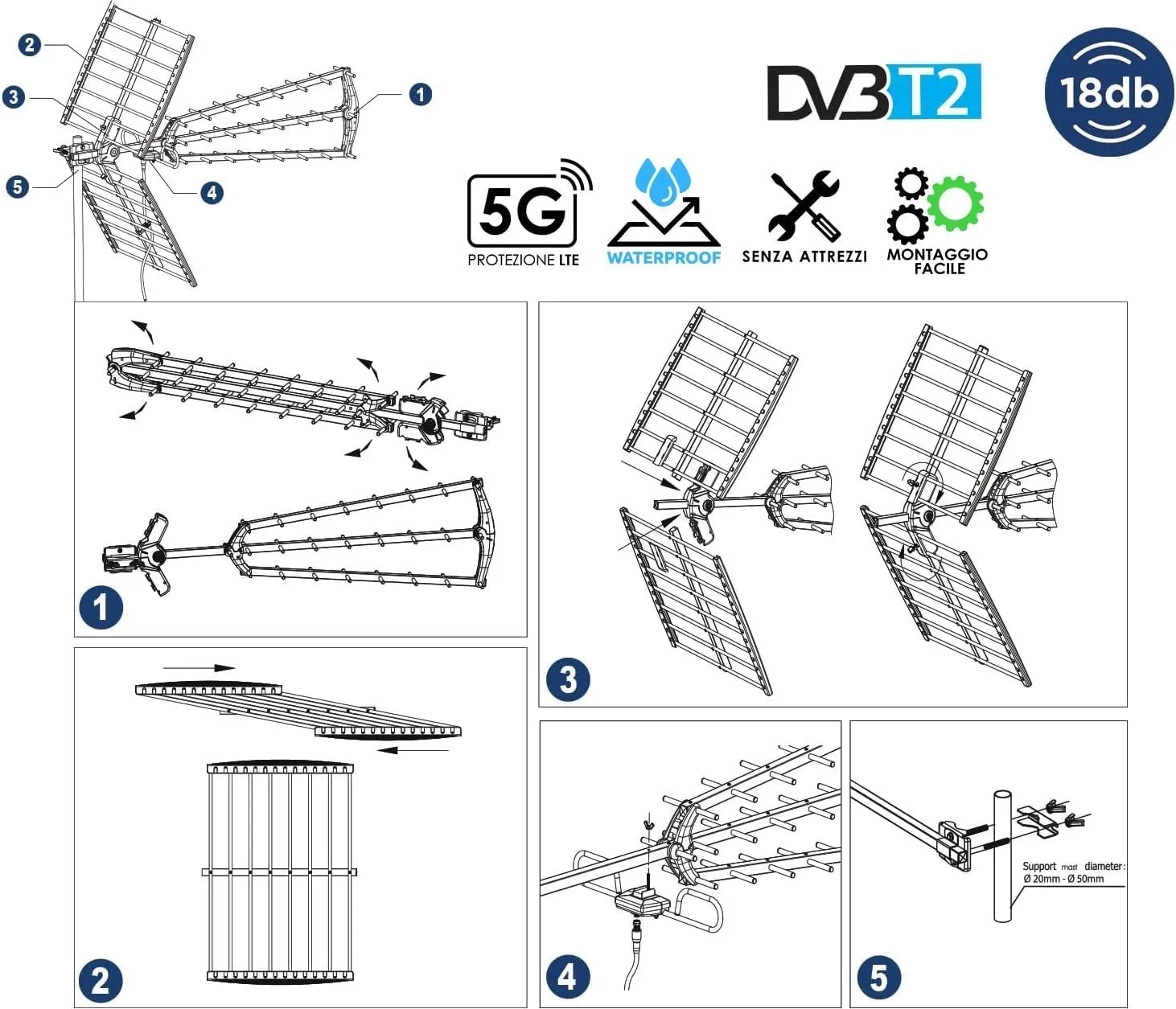 2
3
1
5
4

DVB T2

18db

5G
PROTEZIONE LTE

WATERPROOF

SENZA ATTREZZI

MONTAGGIO FACILE

1

3

2

4

Support mast diameter:
Ø 20mm - Ø 50mm

5