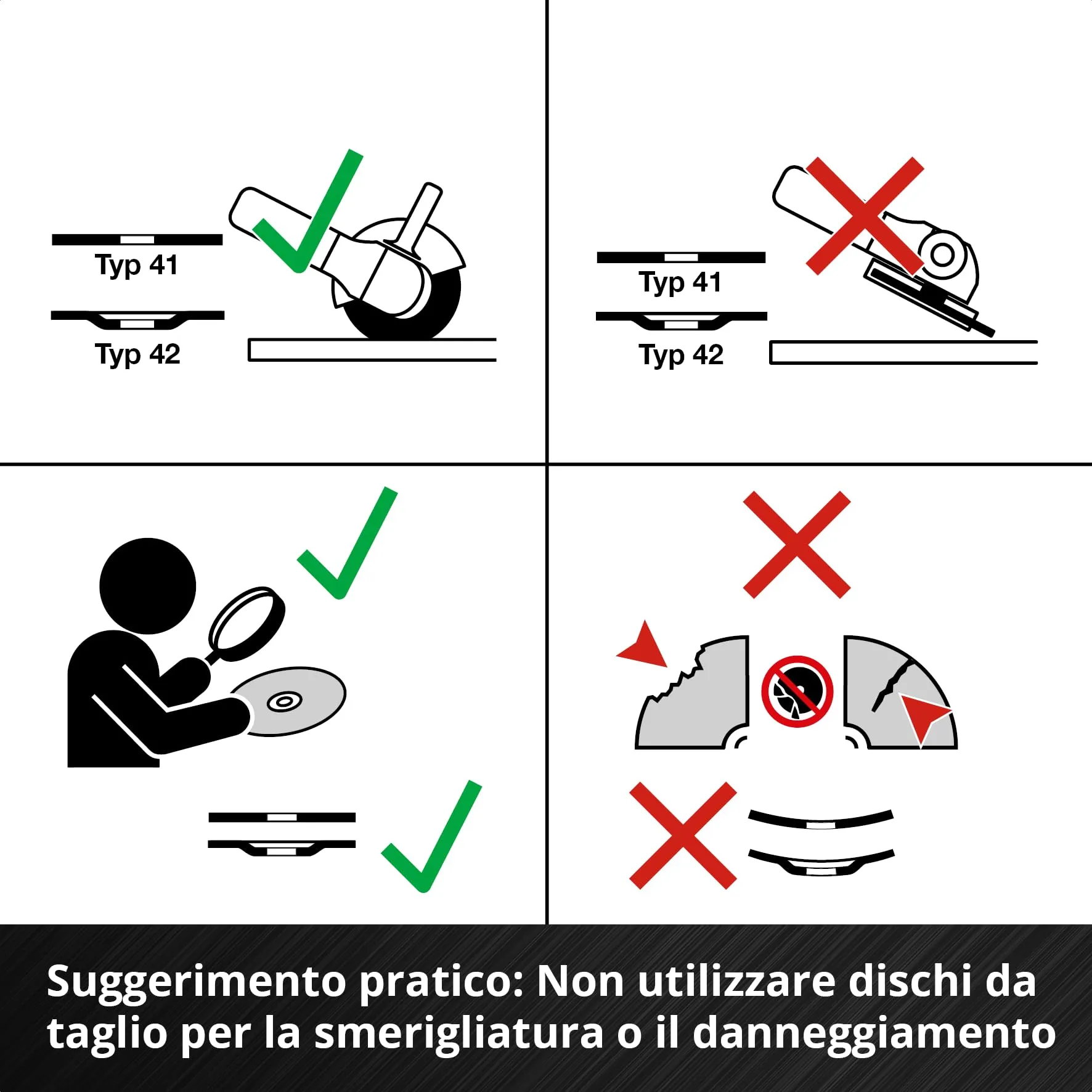 Typ 41
Typ 42

Typ 41
Typ 42

Suggerimento pratico: Non utilizzare dischi da taglio per la smerigliatura o il danneggiamento