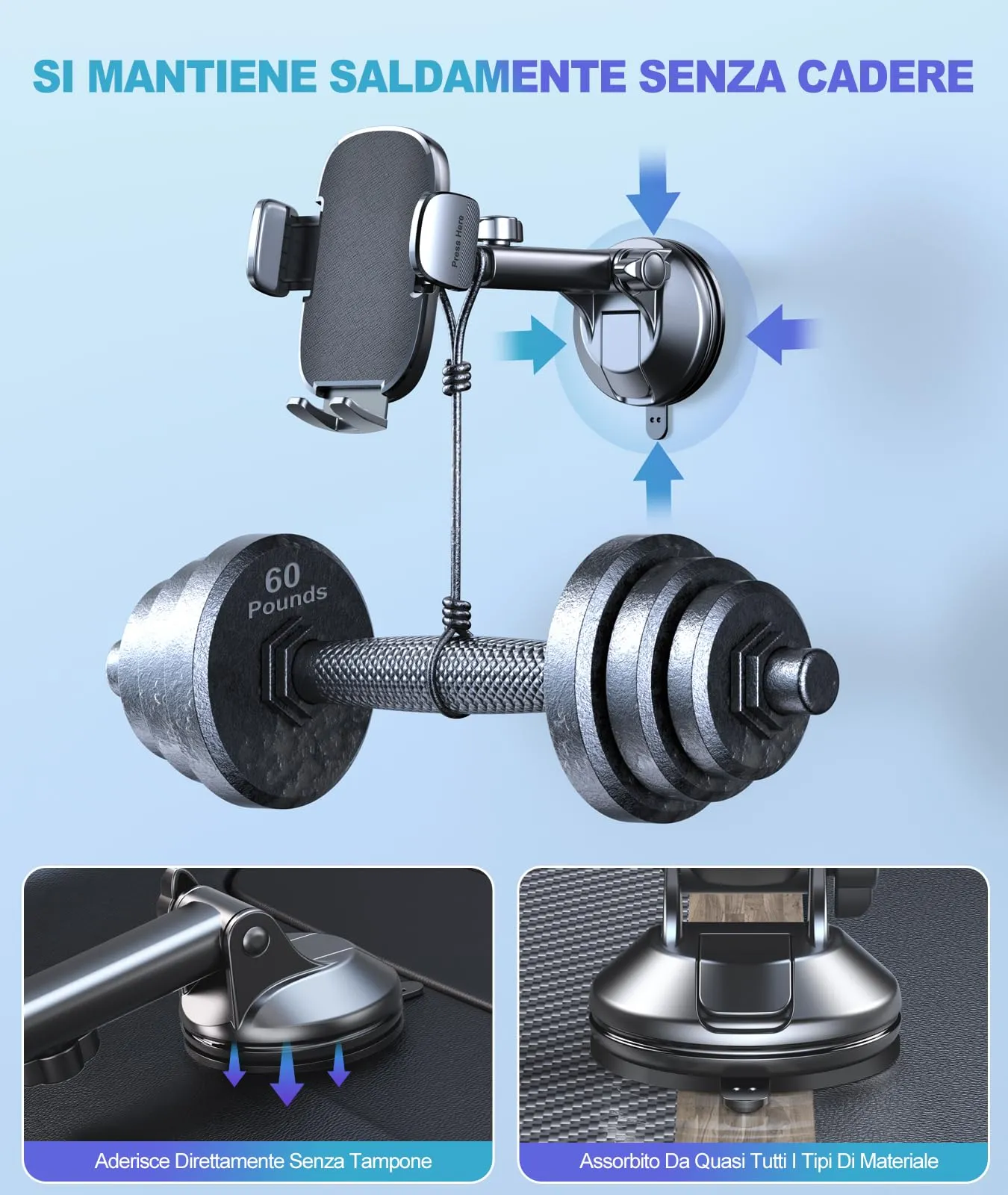 SI MANTIENE SALDAMENTE SENZA CADERE

Press Here

60 Pounds

Aderisce Direttamente Senza Tampone

Assorbito Da Quasi Tutti I Tipi Di Materiale