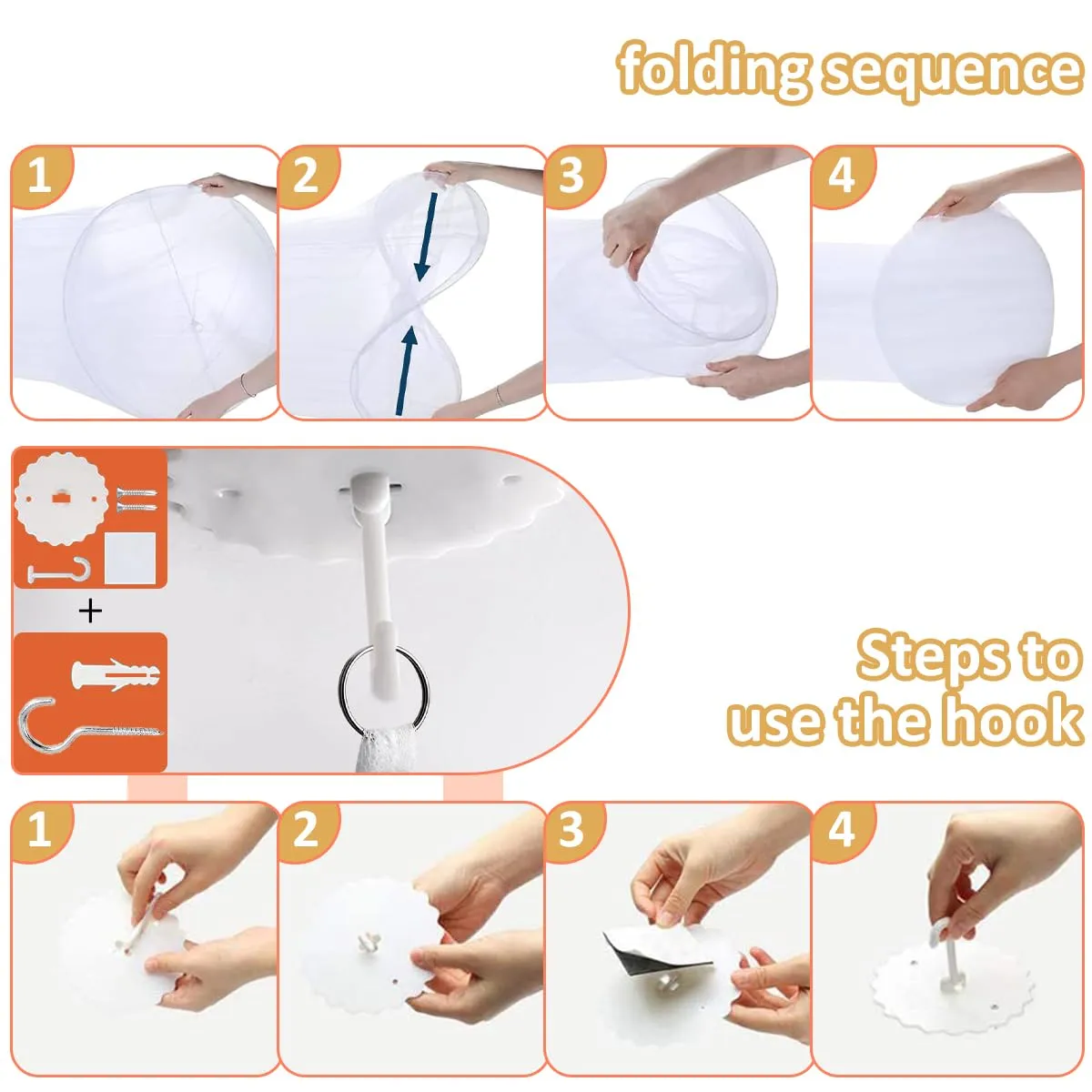 folding sequence

1

2

3

4

+

Steps to use the hook

1

2

3

4