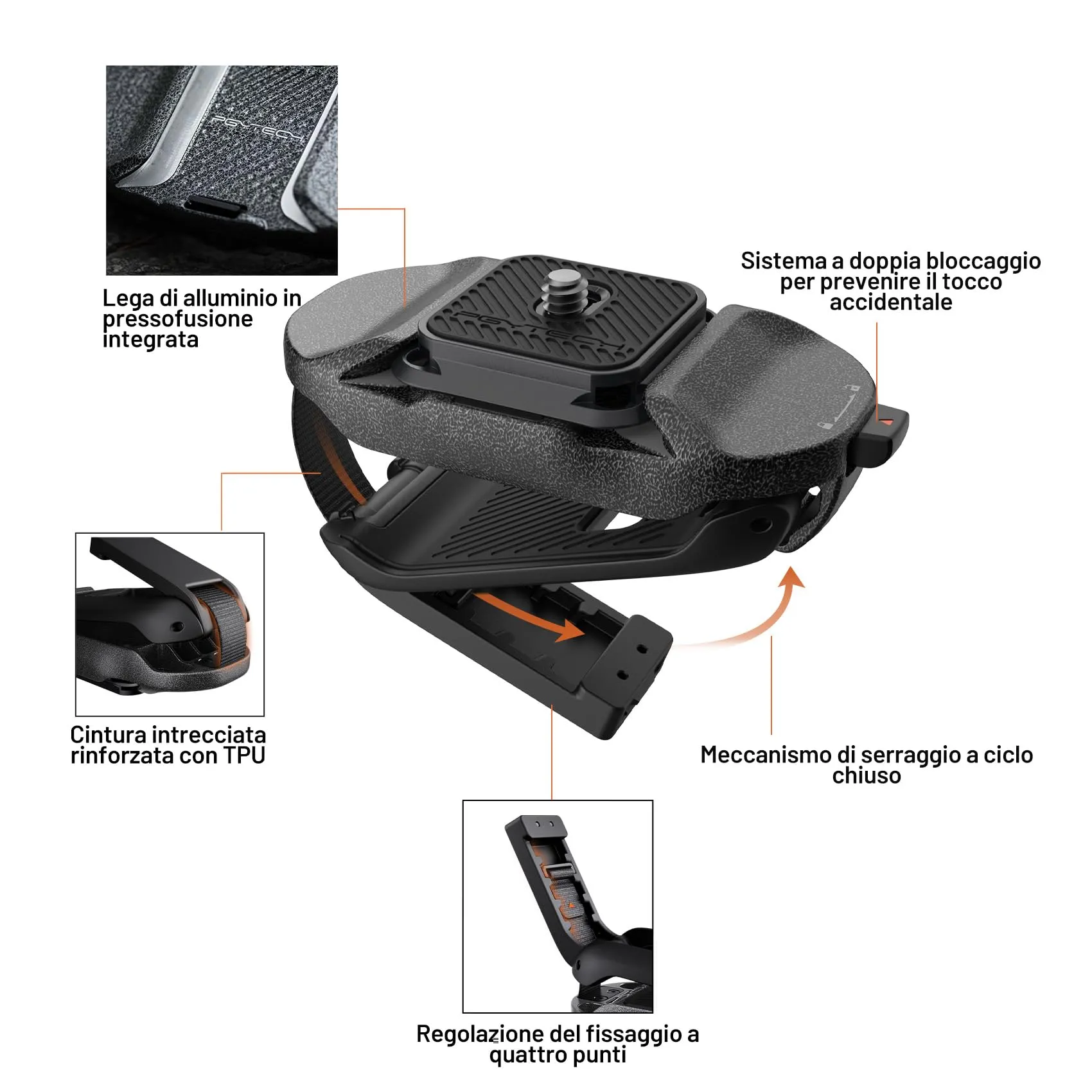 PGYTECH

Lega di alluminio in pressofusione integrata

PGYTECH

Sistema a doppia bloccaggio per prevenire il tocco accidentale

Cintura intrecciata rinforzata con TPU

Meccanismo di serraggio a ciclo chiuso

Regolazione del fissaggio a quattro punti