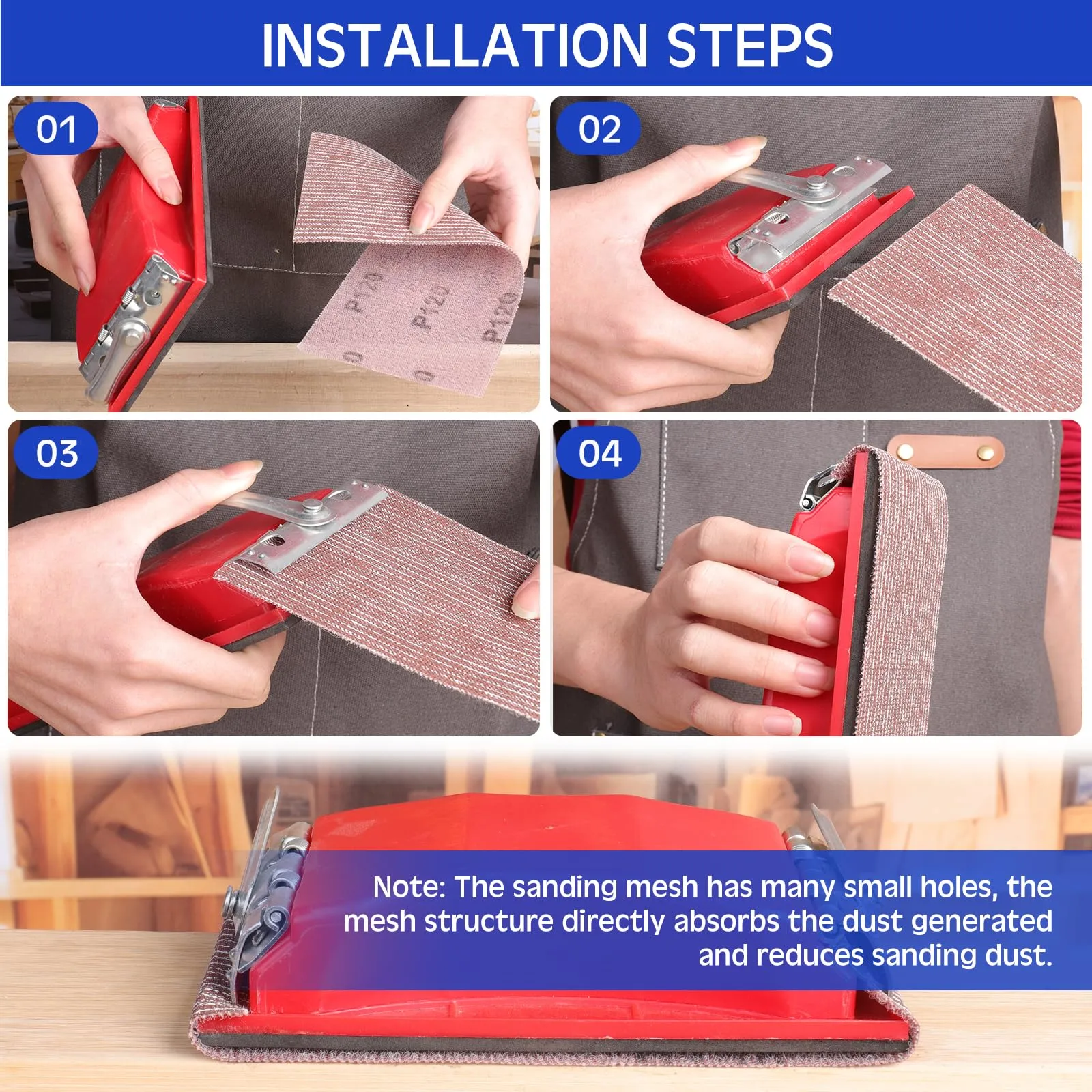 INSTALLATION STEPS

01

P120 P120 P120

02

03

04

Note: The sanding mesh has many small holes, the mesh structure directly absorbs the dust generated and reduces sanding dust.