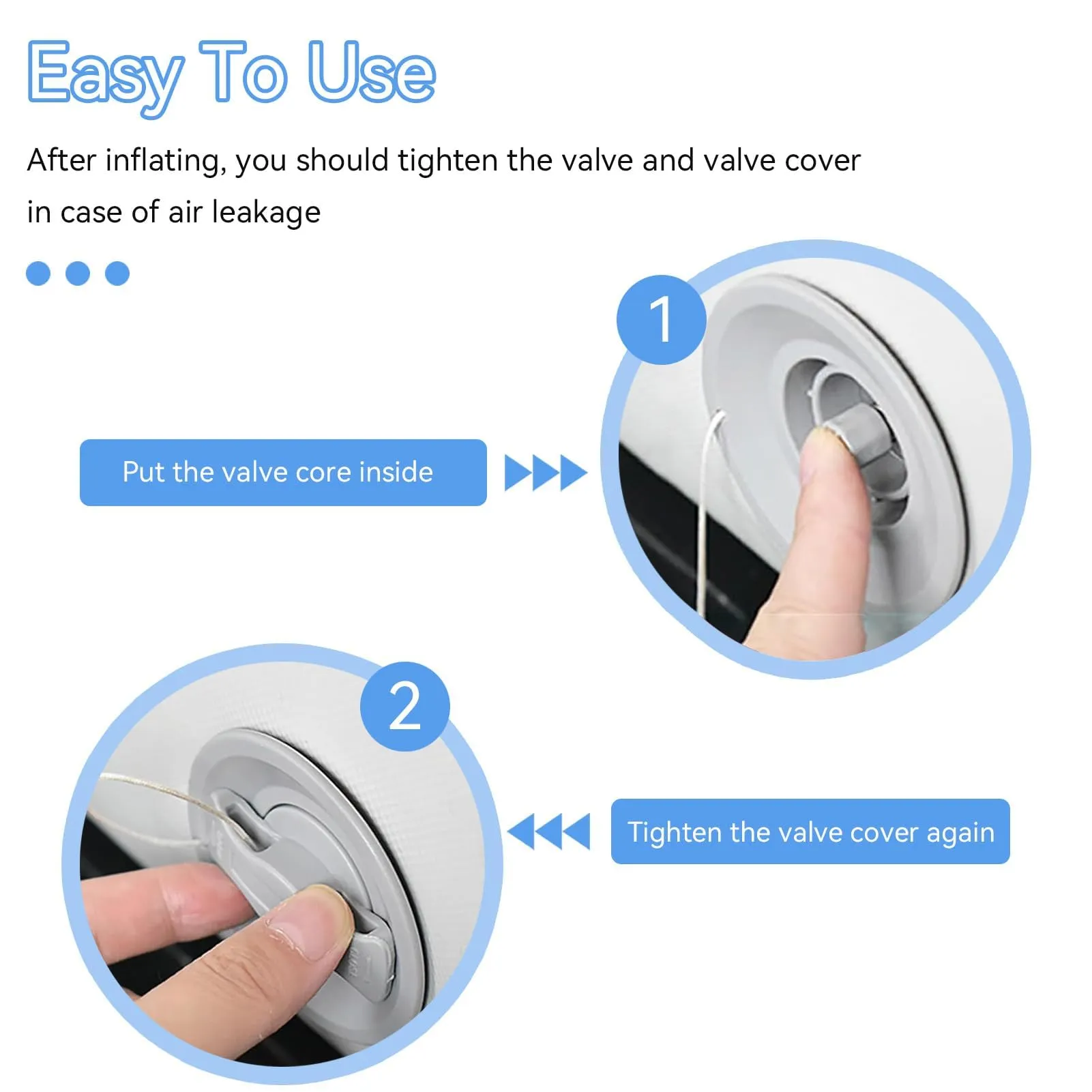 Easy To Use

After inflating, you should tighten the valve and valve cover in case of air leakage

1

Put the valve core inside

2

Tighten the valve cover again