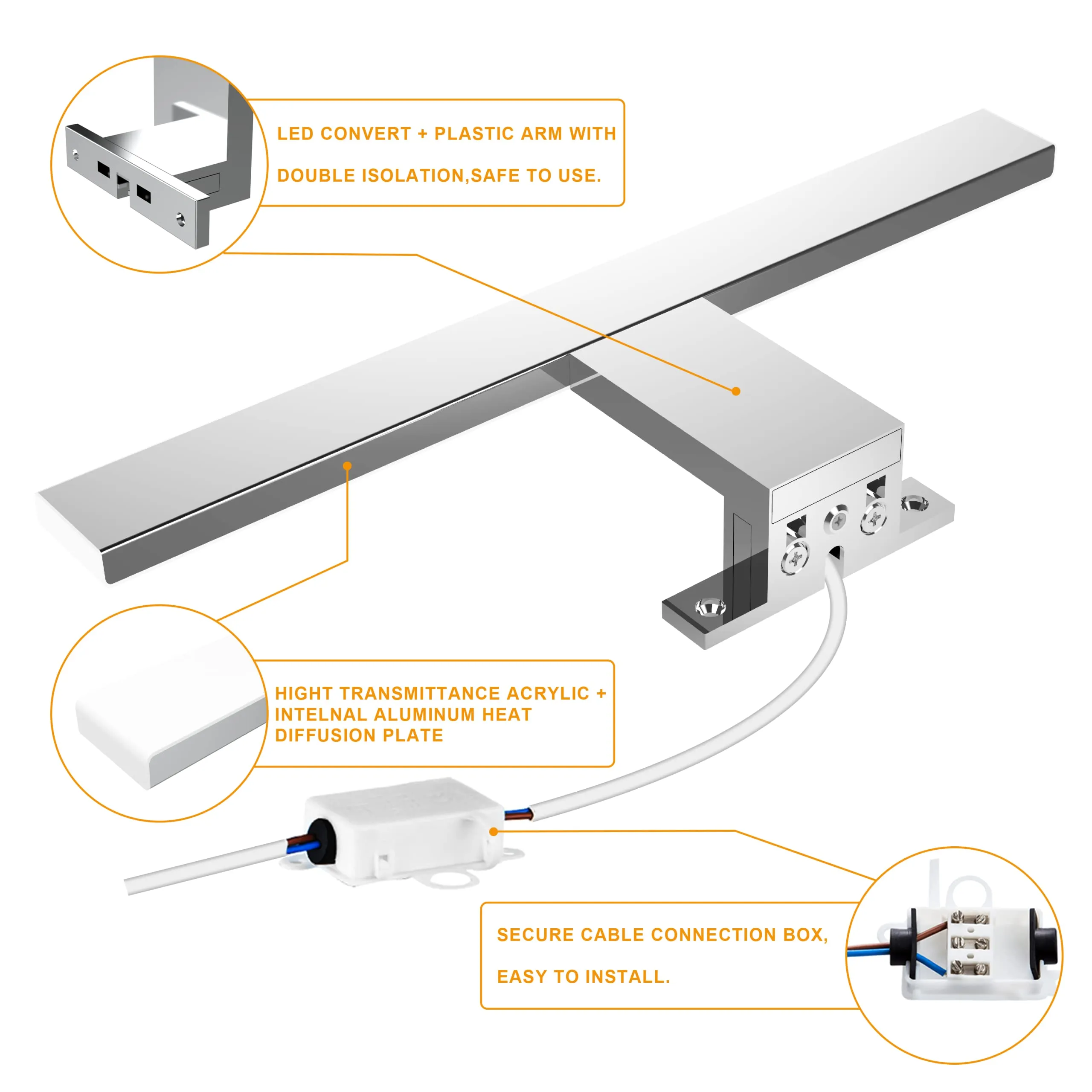 LED CONVERT + PLASTIC ARM WITH

DOUBLE ISOLATION,SAFE TO USE.

HIGHT TRANSMITTANCE ACRYLIC + INTELNAL ALUMINUM HEAT DIFFUSION PLATE

SECURE CABLE CONNECTION BOX,

EASY TO INSTALL.