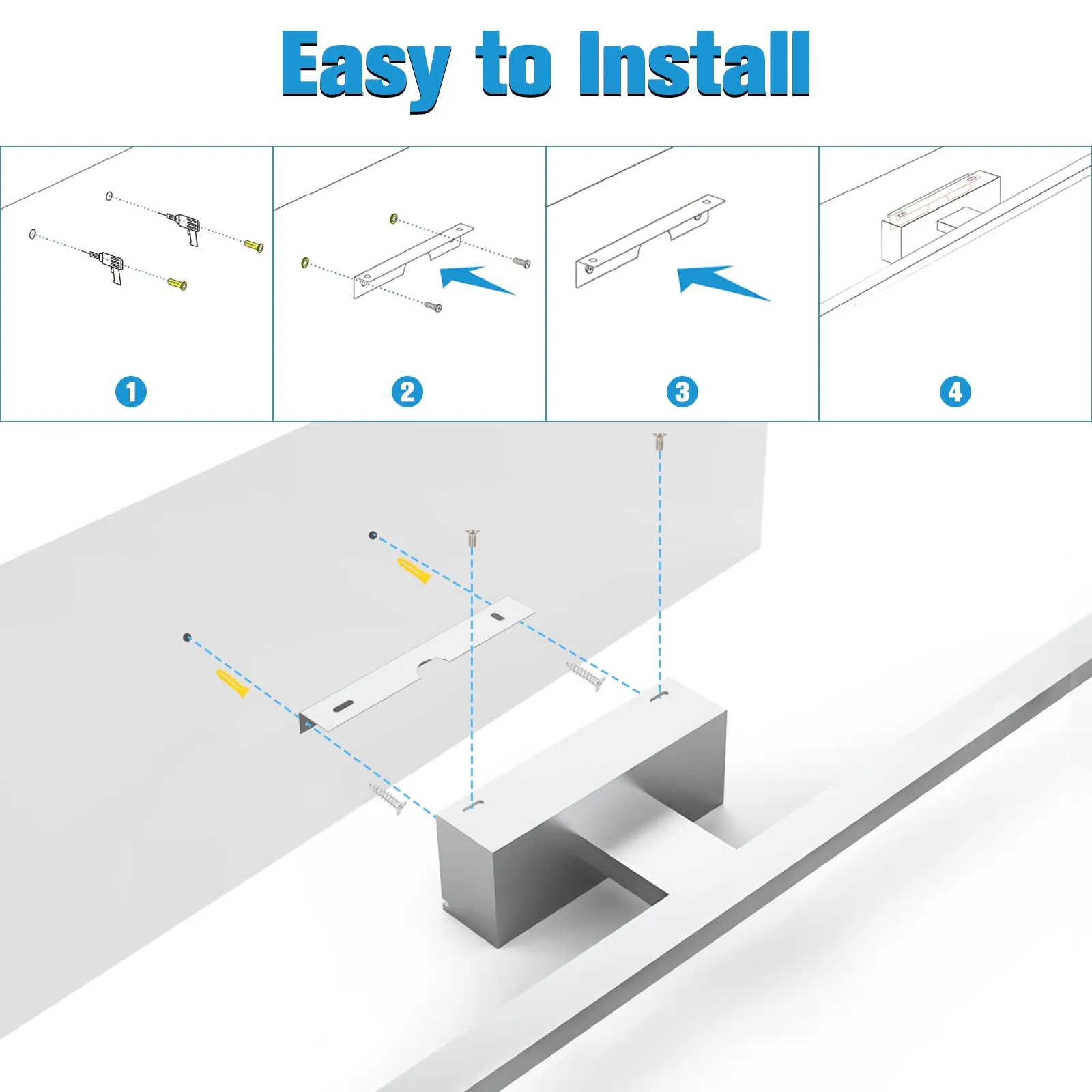 Easy to Install

1

2

3

4