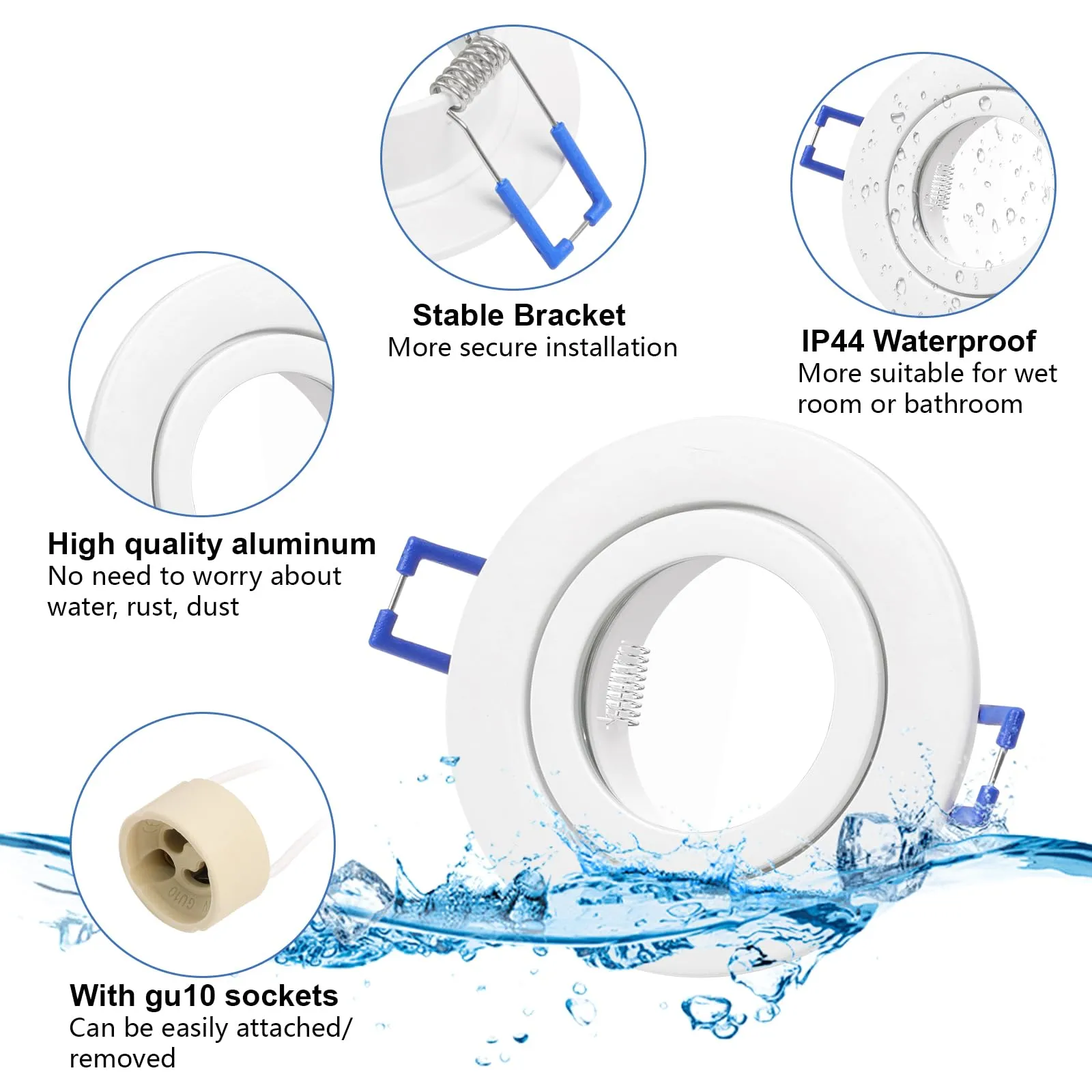 Stable Bracket
More secure installation

IP44 Waterproof
More suitable for wet room or bathroom

High quality aluminum
No need to worry about water, rust, dust

GU10

With gu10 sockets
Can be easily attached/ removed