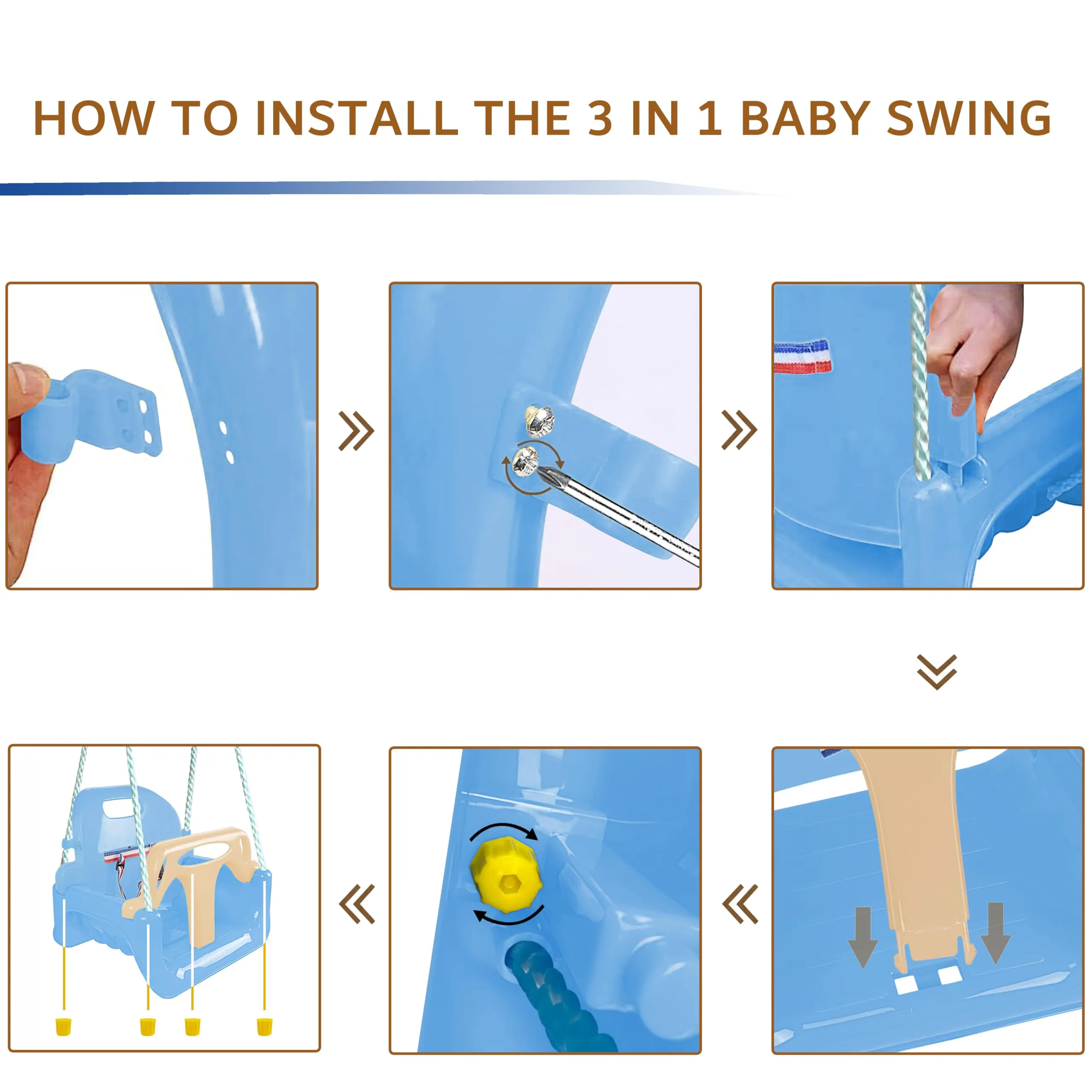 HOW TO INSTALL THE 3 IN 1 BABY SWING