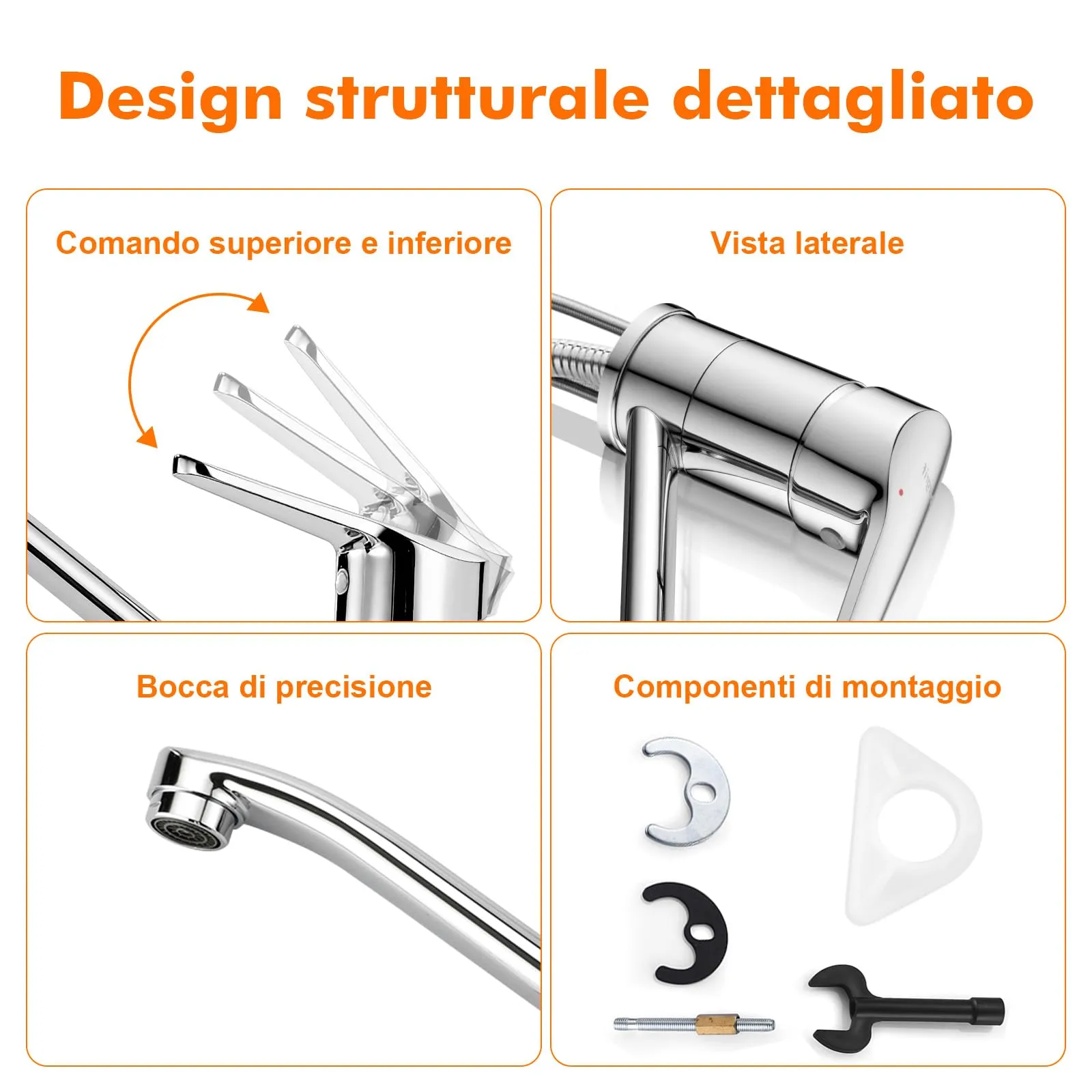 Design strutturale dettagliato

Comando superiore e inferiore

Vista laterale

Bocca di precisione

Componenti di montaggio