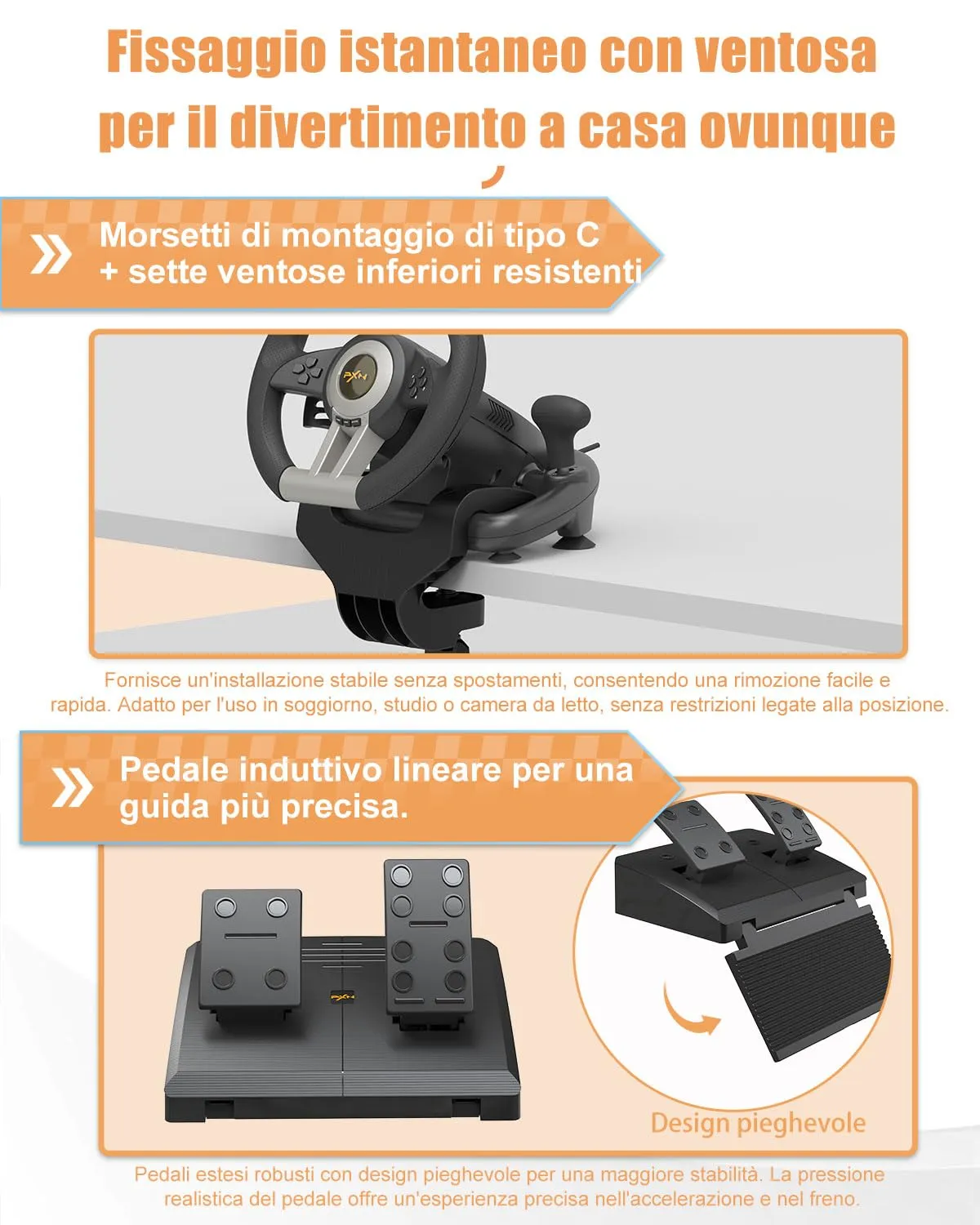 Fissaggio istantaneo con ventosa per il divertimento a casa ovunque

Morsetti di montaggio di tipo C + sette ventose inferiori resistenti

PXN

Fornisce un'installazione stabile senza spostamenti, consentendo una rimozione facile e rapida. Adatto per l'uso in soggiorno, studio o camera da letto, senza restrizioni legate alla posizione.

Pedale induttivo lineare per una guida più precisa.

PXN

Design pieghevole

Pedali estesi robusti con design pieghevole per una maggiore stabilità. La pressione realistica del pedale offre un'esperienza precisa nell'accelerazione e nel freno.