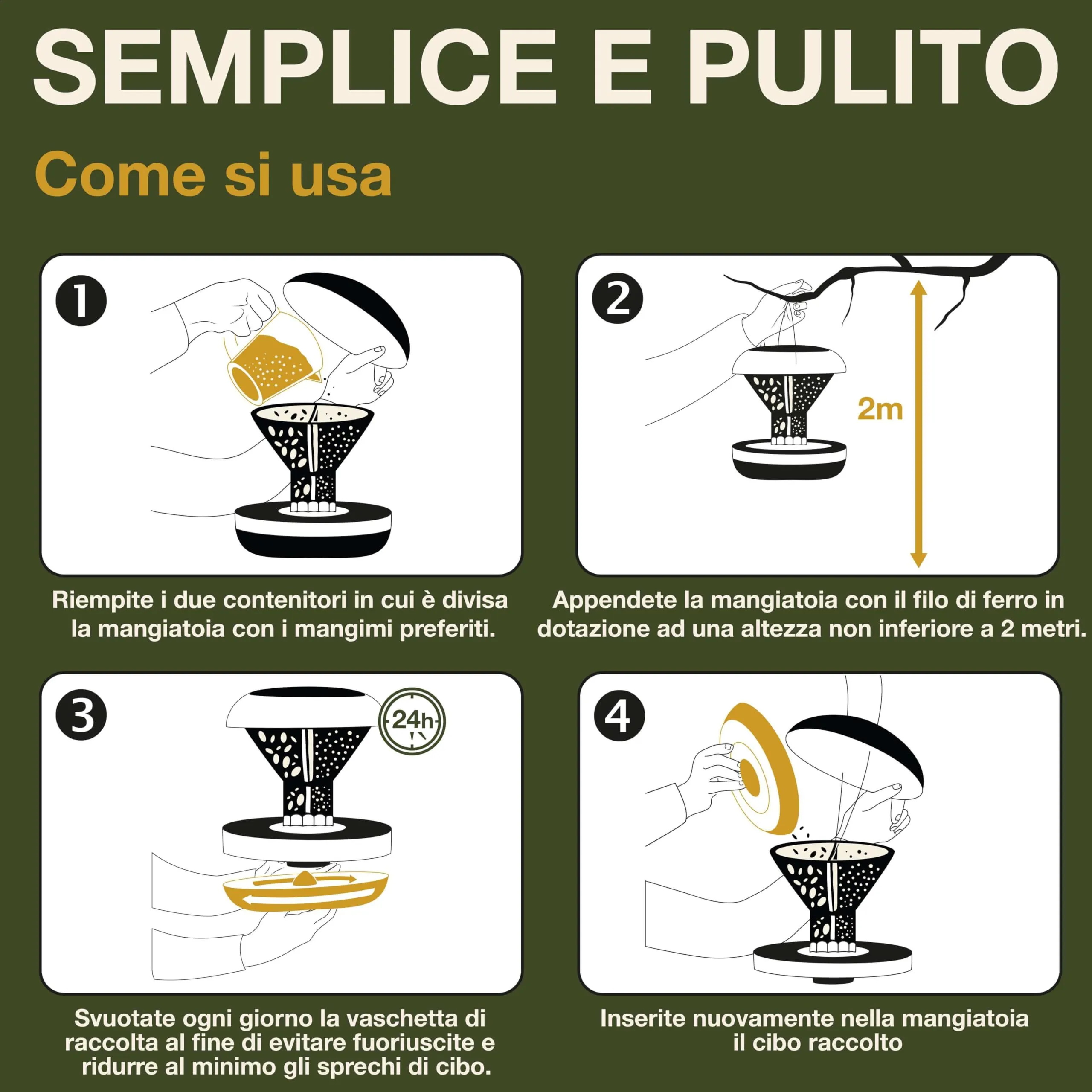 SEMPLICE E PULITO

Come si usa

1

Riempite i due contenitori in cui è divisa la mangiatoia con i mangimi preferiti.

2

2m

Appendete la mangiatoia con il filo di ferro in dotazione ad una altezza non inferiore a 2 metri.

3

24h

Svuotate ogni giorno la vaschetta di raccolta al fine di evitare fuoriuscite e ridurre al minimo gli sprechi di cibo.

4

Inserite nuovamente nella mangiatoia il cibo raccolto