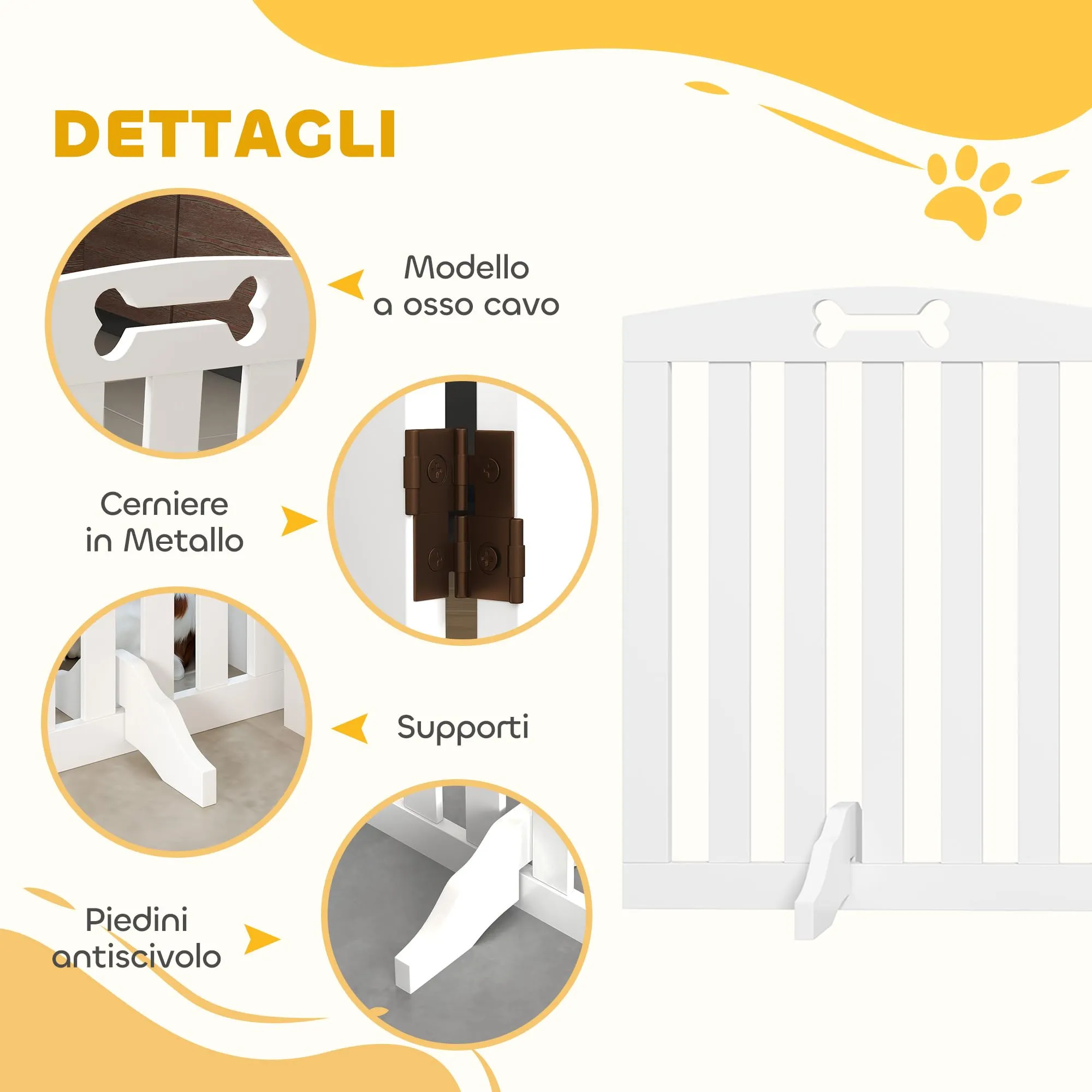 DETTAGLI

Modello a osso cavo

Cerniere in Metallo

Supporti

Piedini antiscivolo