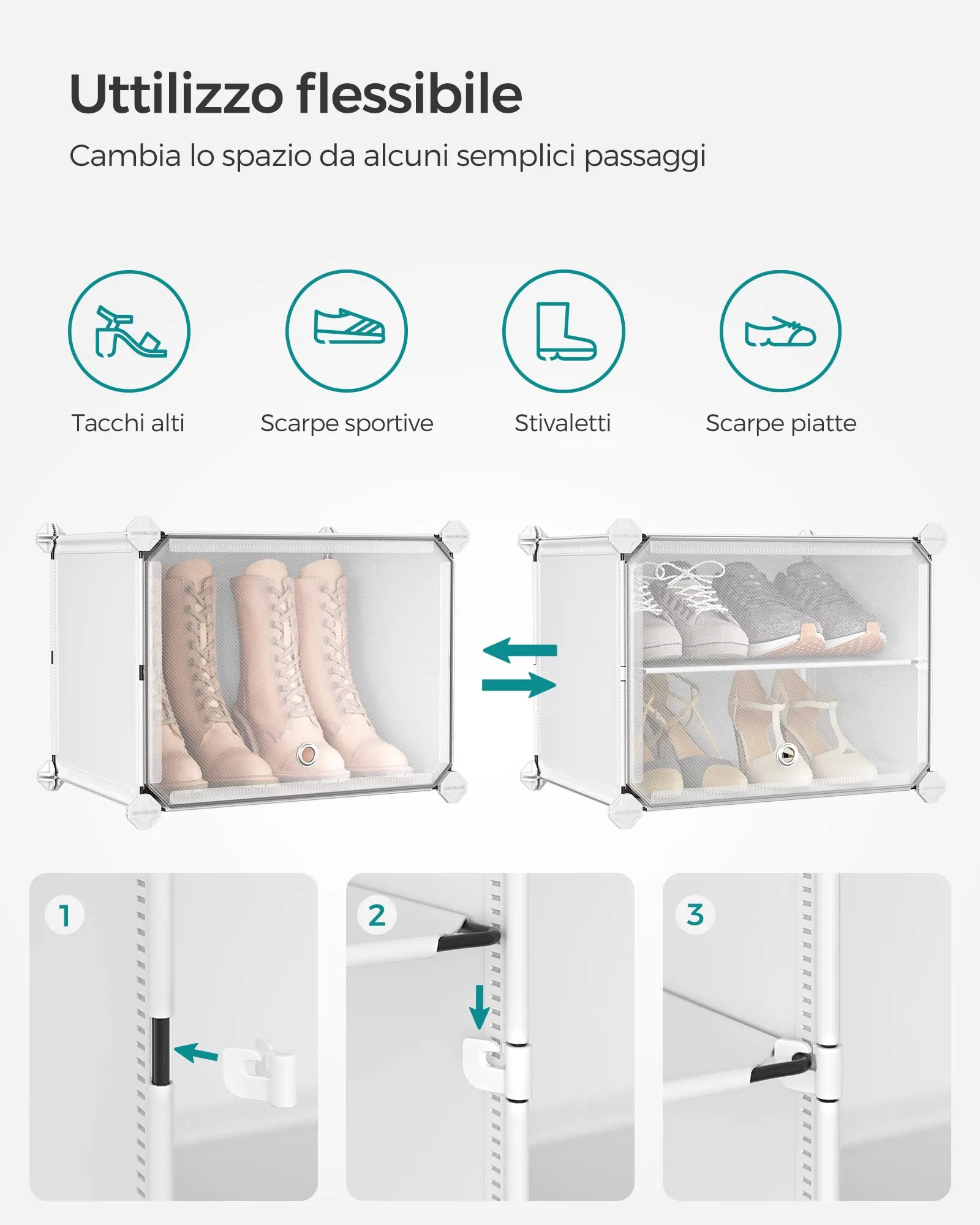 Uttilizzo flessibile

Cambia lo spazio da alcuni semplici passaggi

Tacchi alti

Scarpe sportive

Stivaletti

Scarpe piatte

1

2

3