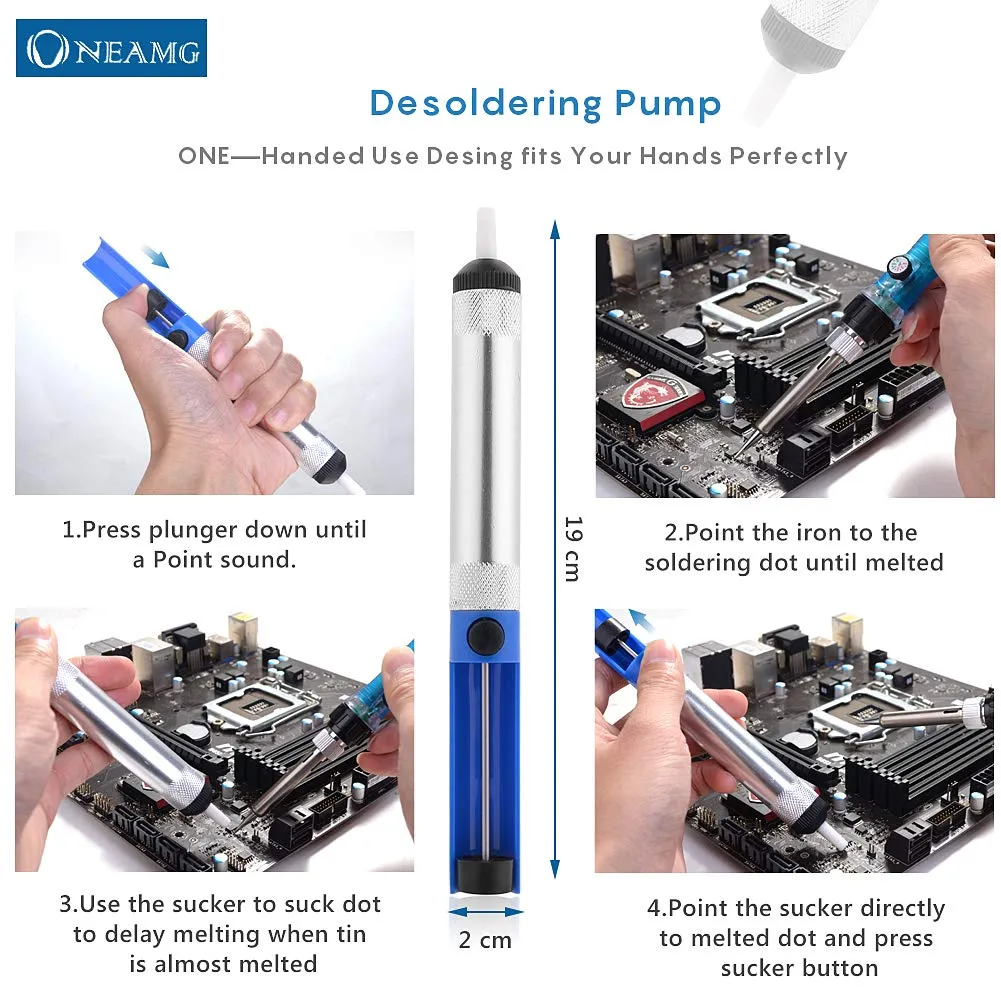 ONEAMG

Desoldering Pump

ONE—Handed Use Desing fits Your Hands Perfectly

1.Press plunger down until a Point sound.

19 cm

2.Point the iron to the soldering dot until melted

3.Use the sucker to suck dot to delay melting when tin is almost melted

2 cm

4.Point the sucker directly to melted dot and press sucker button