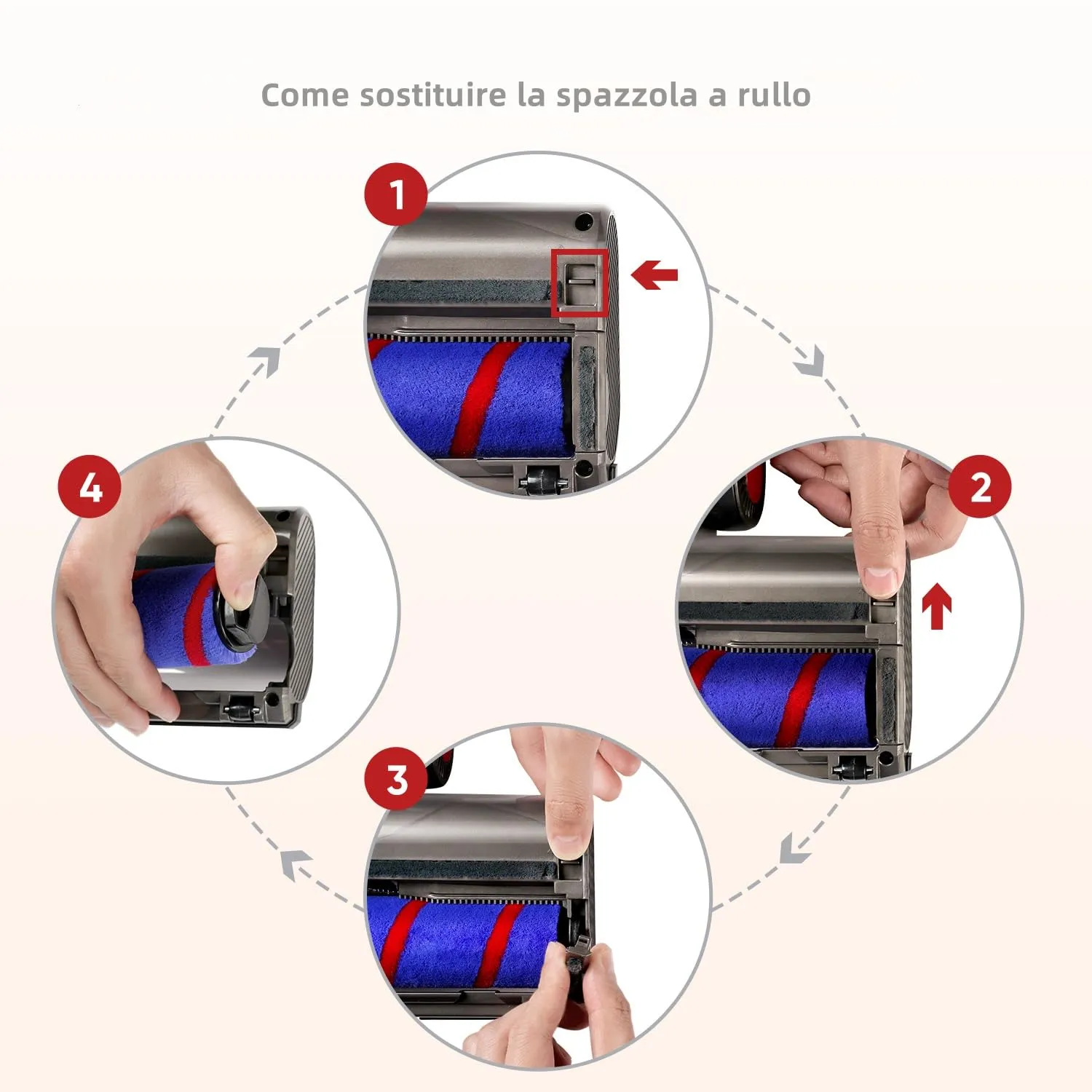 Come sostituire la spazzola a rullo

1

2

3

4