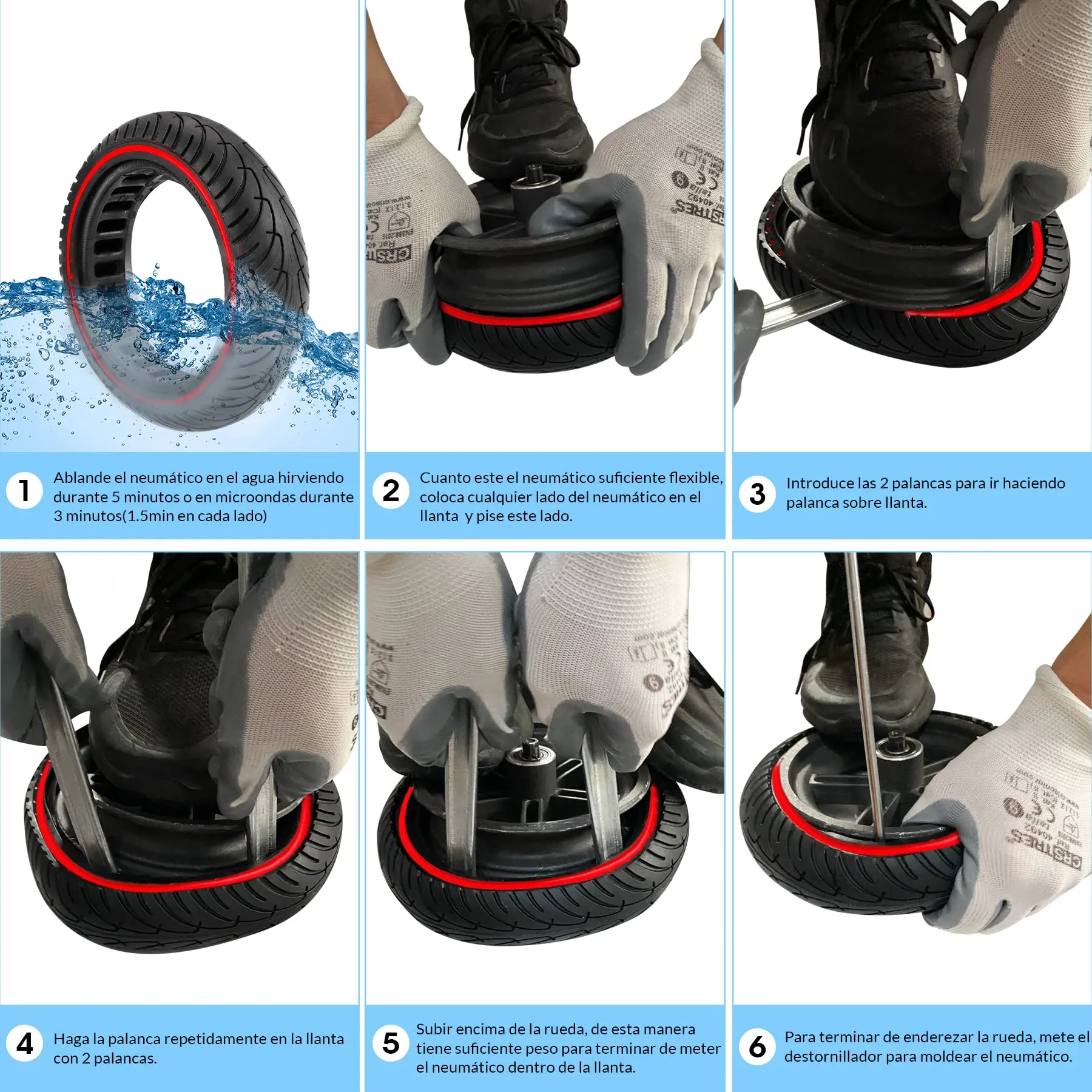 1 Ablande el neumático en el agua hirviendo durante 5 minutos o en microondas durante 3 minutos(1.5min en cada lado)

2 Cuanto este el neumático suficiente flexible, coloca cualquier lado del neumático en el llanta y pise este lado.

3 Introduce las 2 palancas para ir haciendo palanca sobre llanta.

4 Haga la palanca repetidamente en la llanta con 2 palancas.

5 Subir encima de la rueda, de esta manera tiene suficiente peso para terminar de meter el neumático dentro de la llanta.

6 Para terminar de enderezar la rueda, mete el destornillador para moldear el neumático.