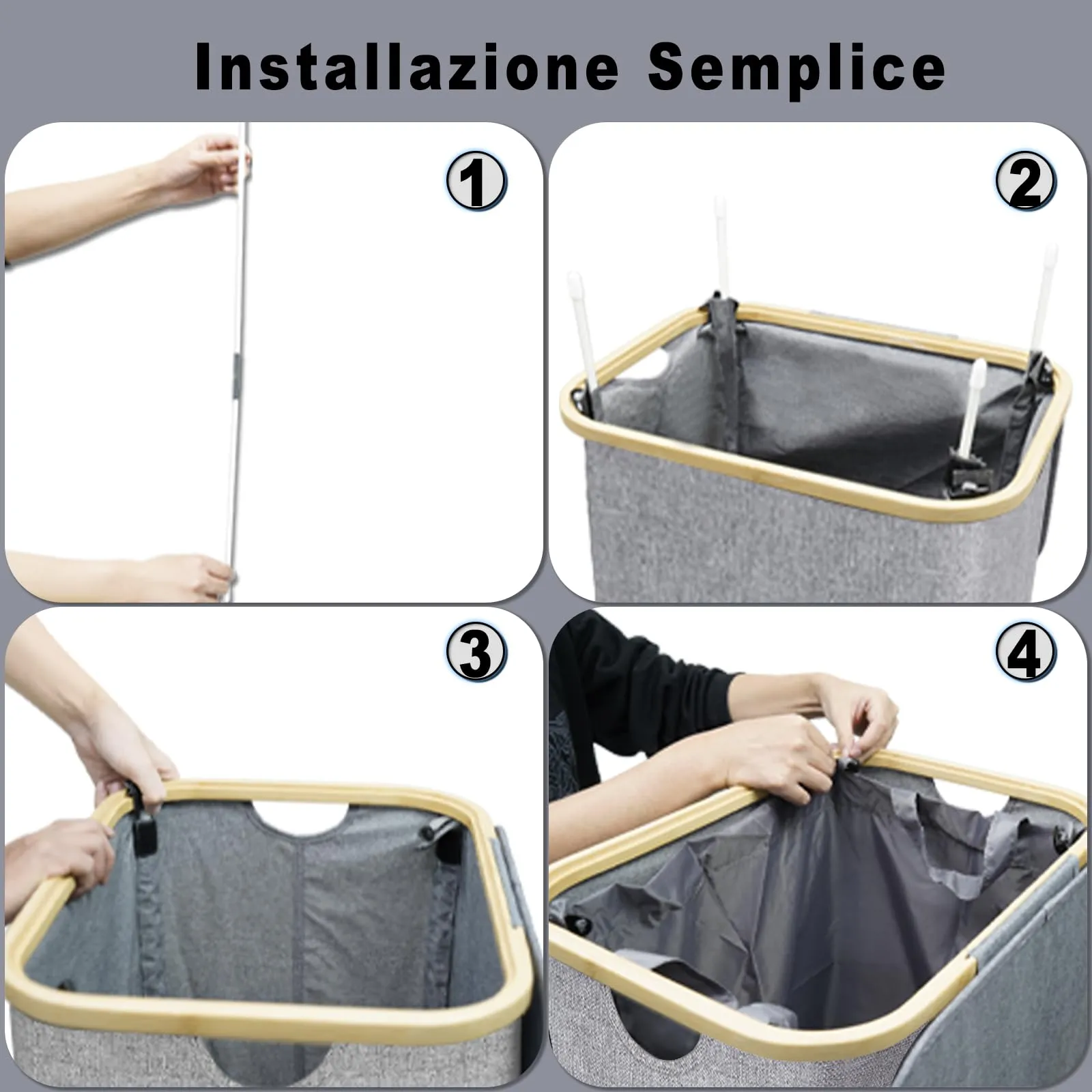 Installazione Semplice

1

2

3

4