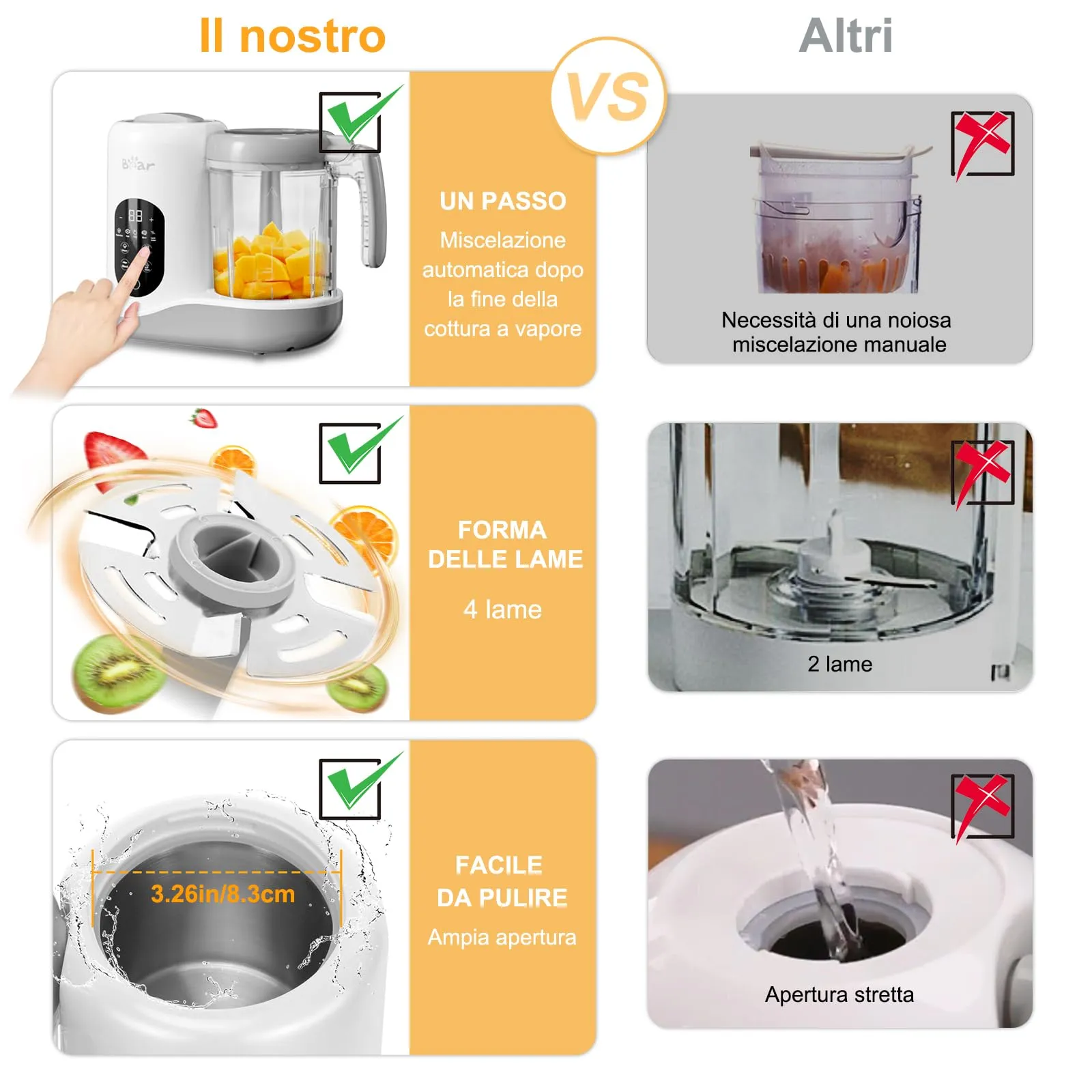 Il nostro

VS

Altri

Bear

88

UN PASSO

Miscelazione automatica dopo la fine della cottura a vapore

Necessità di una noiosa miscelazione manuale

FORMA DELLE LAME

4 lame

2 lame

3.26in/8.3cm

FACILE DA PULIRE

Ampia apertura

Apertura stretta