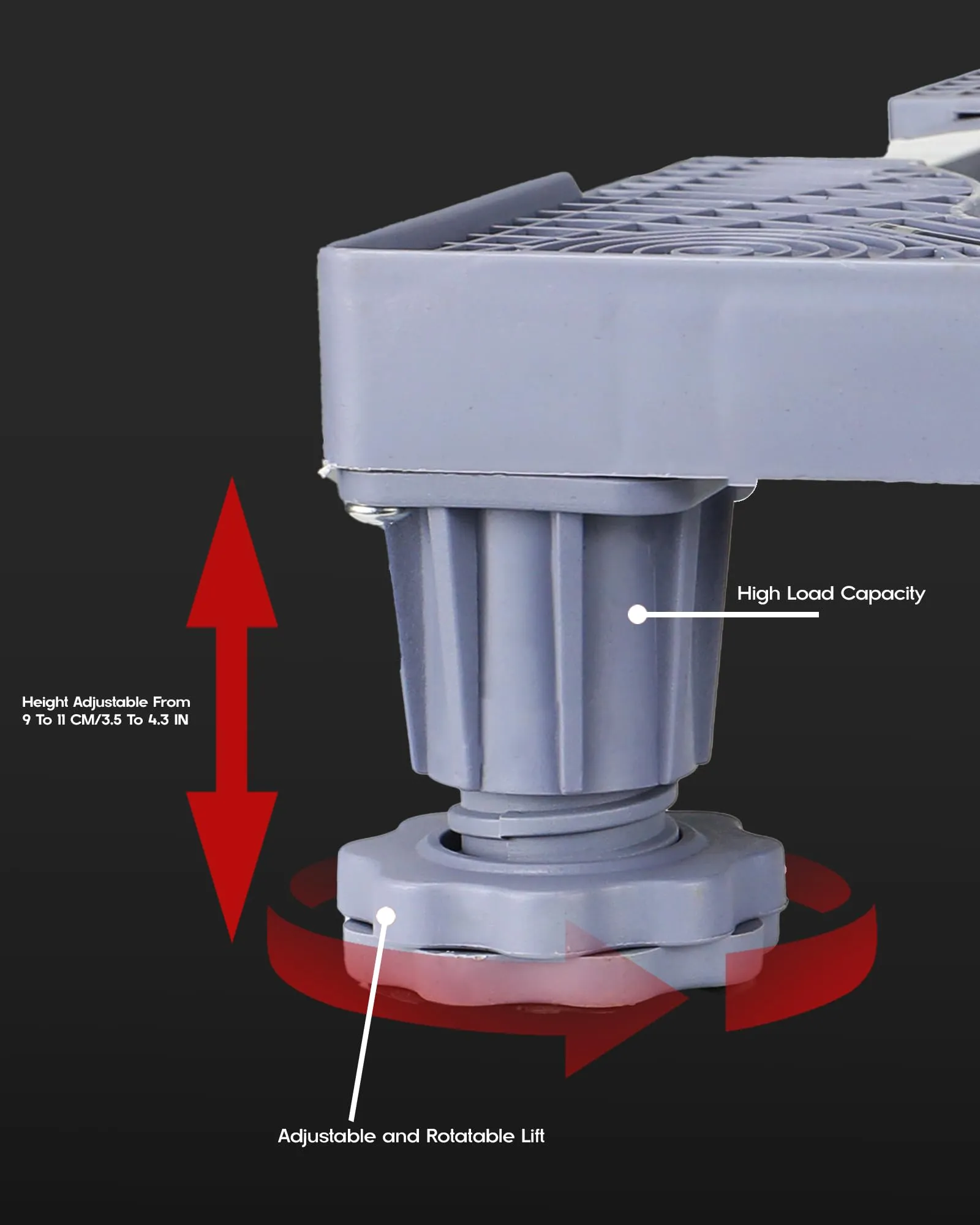 High Load Capacity

Height Adjustable From 9 To 11 CM/3.5 To 4.3 IN

Adjustable and Rotatable Lift