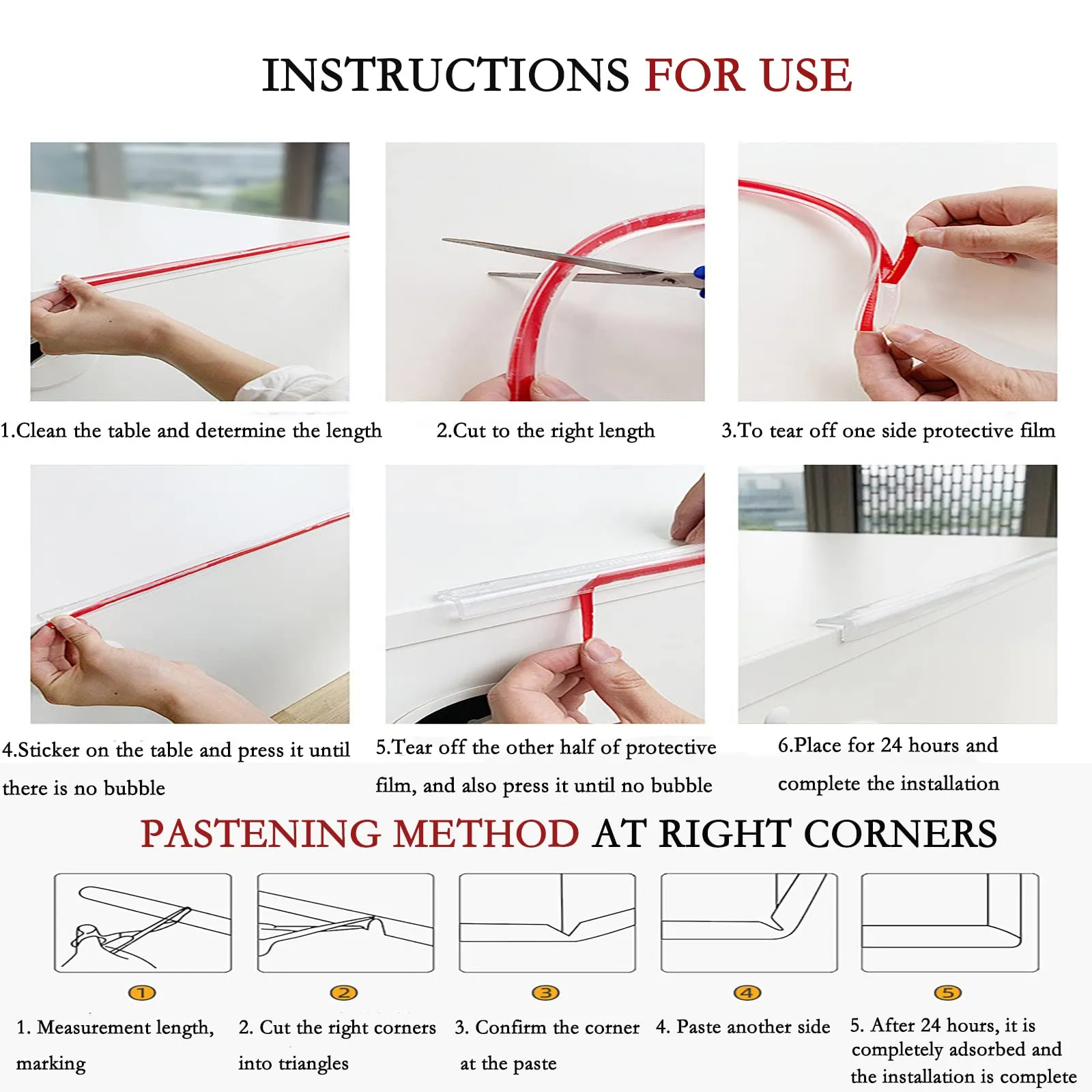 INSTRUCTIONS FOR USE

1.Clean the table and determine the length

2.Cut to the right length

3.To tear off one side protective film

4.Sticker on the table and press it until there is no bubble

5.Tear off the other half of protective film, and also press it until no bubble

6.Place for 24 hours and complete the installation

PASTENING METHOD AT RIGHT CORNERS

①

②

③

④

⑤

1. Measurement length, marking

2. Cut the right corners into triangles

3. Confirm the corner at the paste

4. Paste another side

5. After 24 hours, it is completely adsorbed and the installation is complete