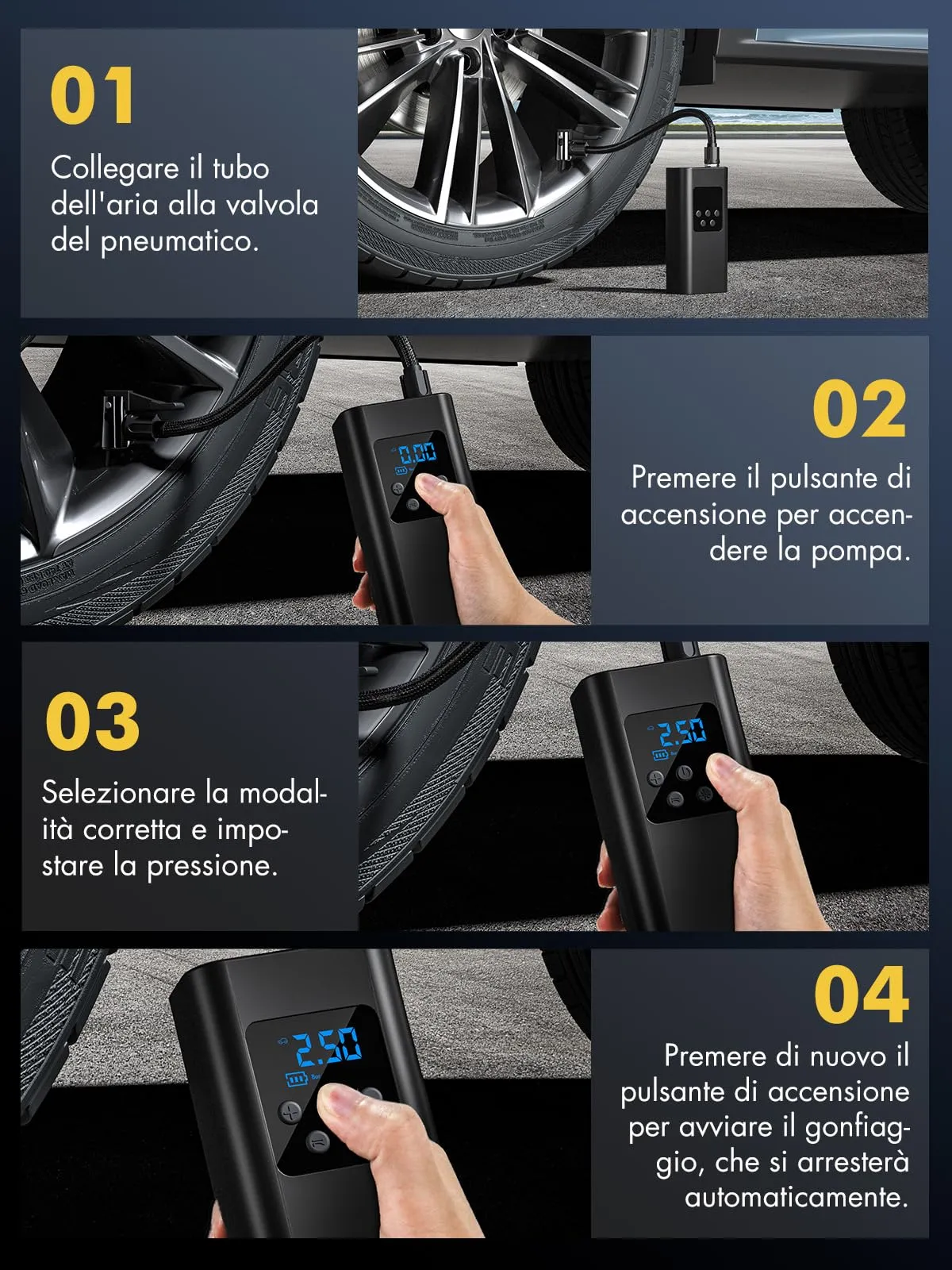 01

Collegare il tubo dell'aria alla valvola del pneumatico.

0.00

02

Premere il pulsante di accensione per accendere la pompa.

03

Selezionare la modalità corretta e impostare la pressione.

2.50

2.50

04

Premere di nuovo il pulsante di accensione per avviare il gonfiaggio, che si arresterà automaticamente.