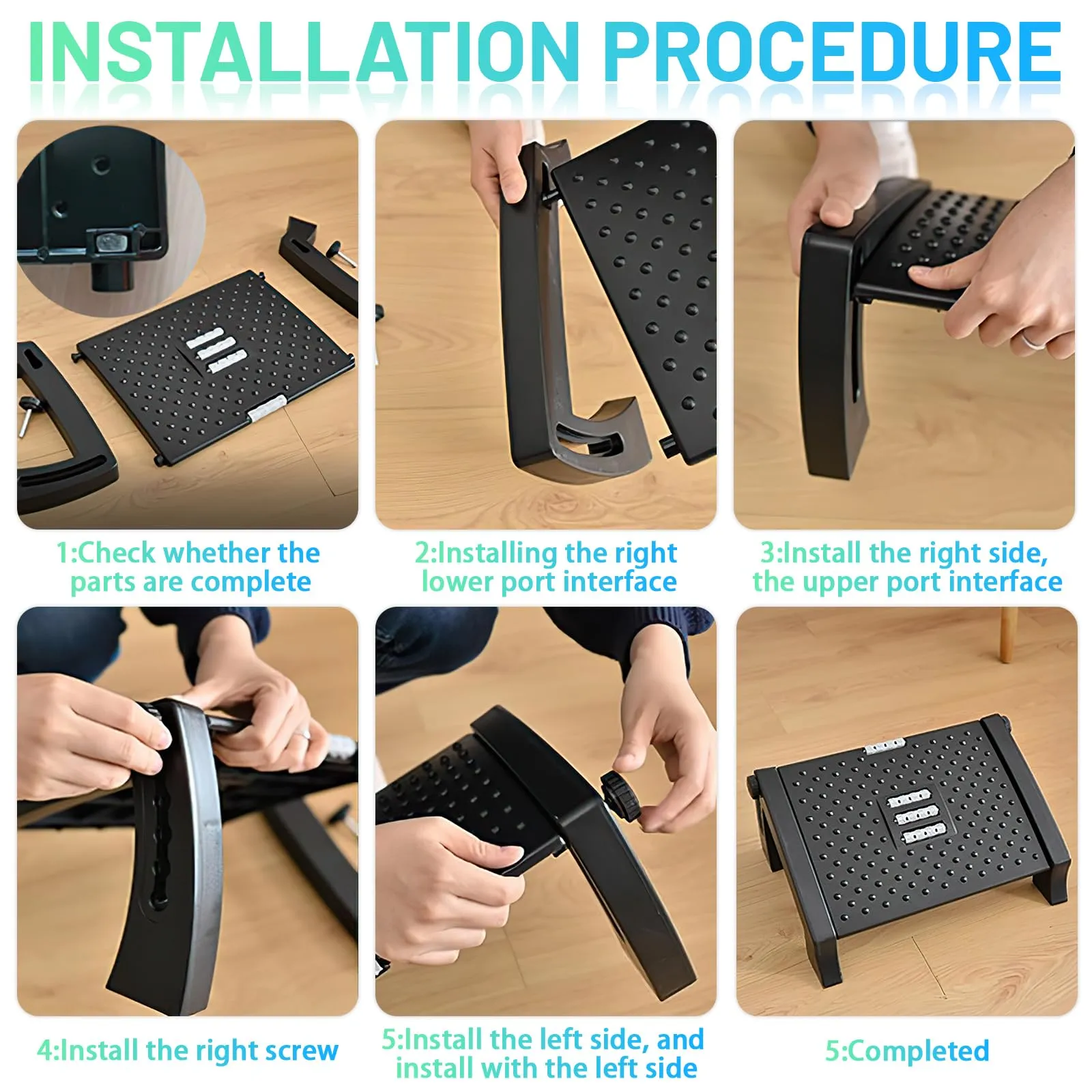 INSTALLATION PROCEDURE

1:Check whether the parts are complete

2:Installing the right lower port interface

3:Install the right side, the upper port interface

4:Install the right screw

5:Install the left side, and install with the left side

5:Completed