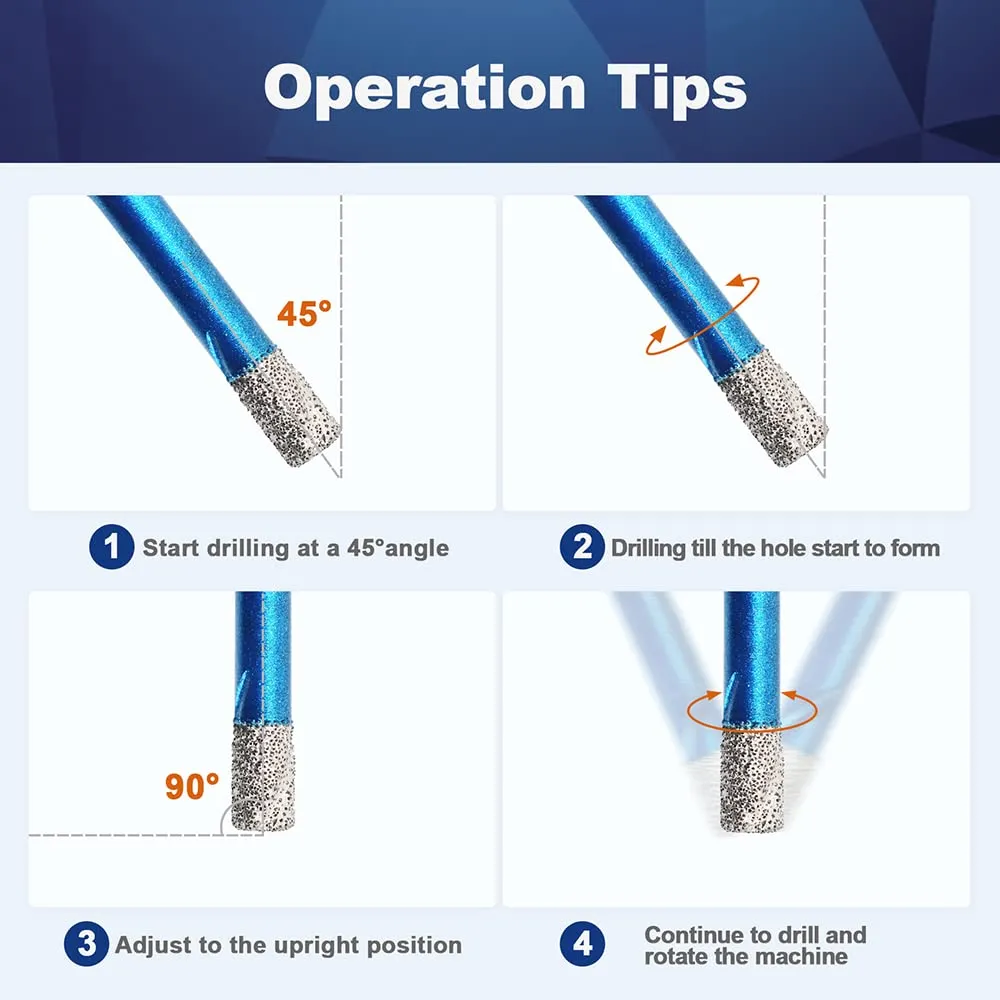 Operation Tips

45°

1 Start drilling at a 45°angle

2 Drilling till the hole start to form

90°

3 Adjust to the upright position

4 Continue to drill and rotate the machine