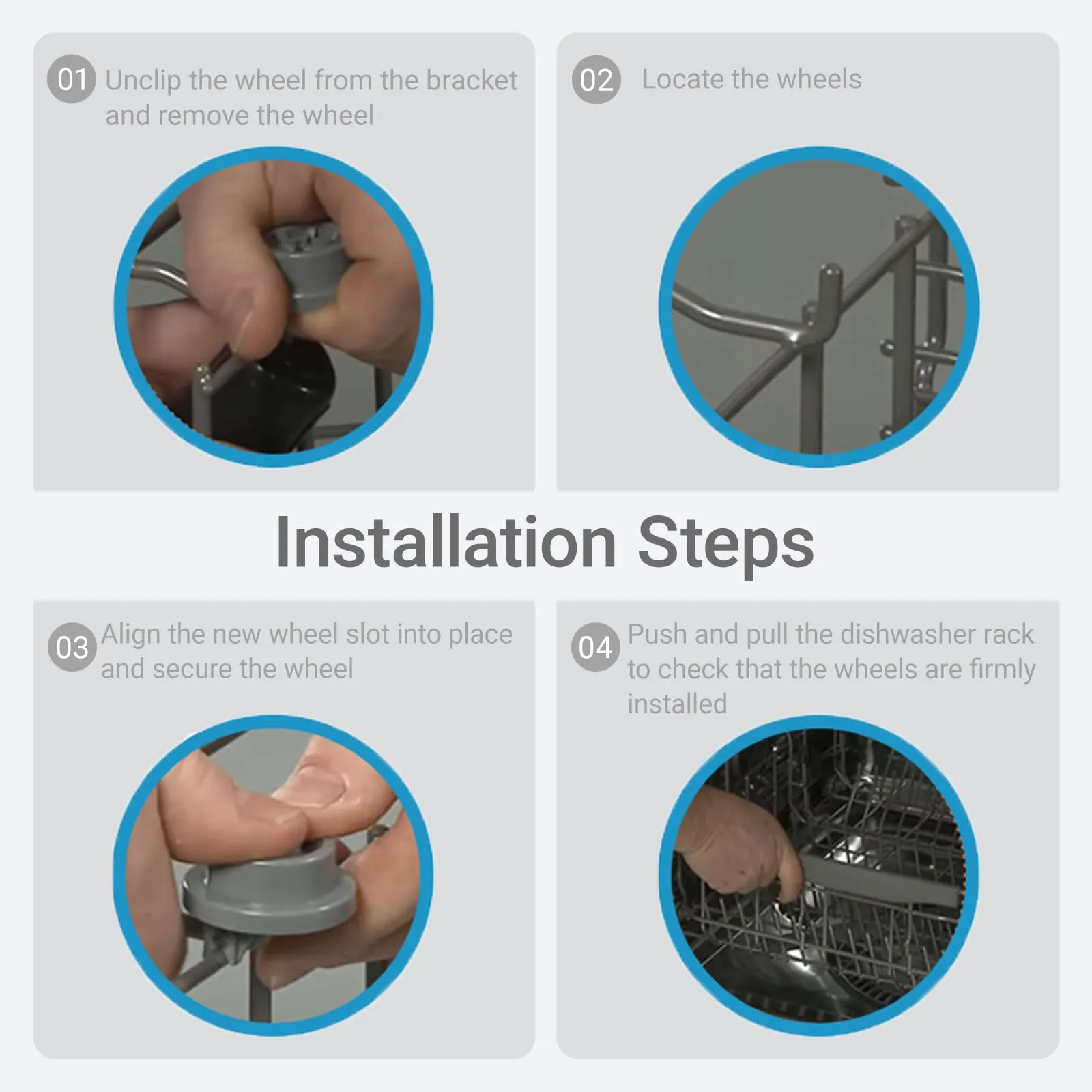 01 Unclip the wheel from the bracket and remove the wheel

02 Locate the wheels

Installation Steps

03 Align the new wheel slot into place and secure the wheel

04 Push and pull the dishwasher rack to check that the wheels are firmly installed