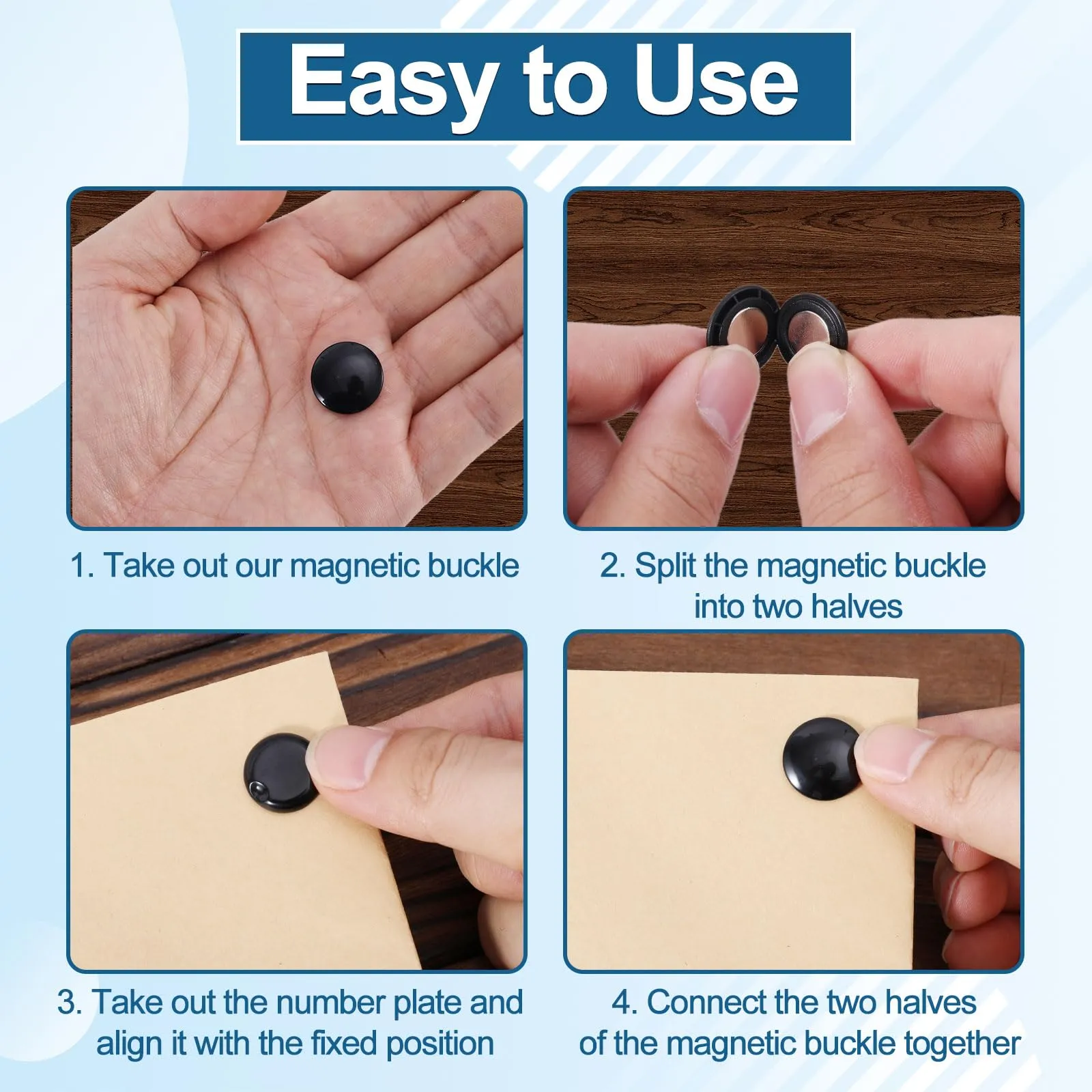 Easy to Use

1. Take out our magnetic buckle

2. Split the magnetic buckle into two halves

3. Take out the number plate and align it with the fixed position

4. Connect the two halves of the magnetic buckle together