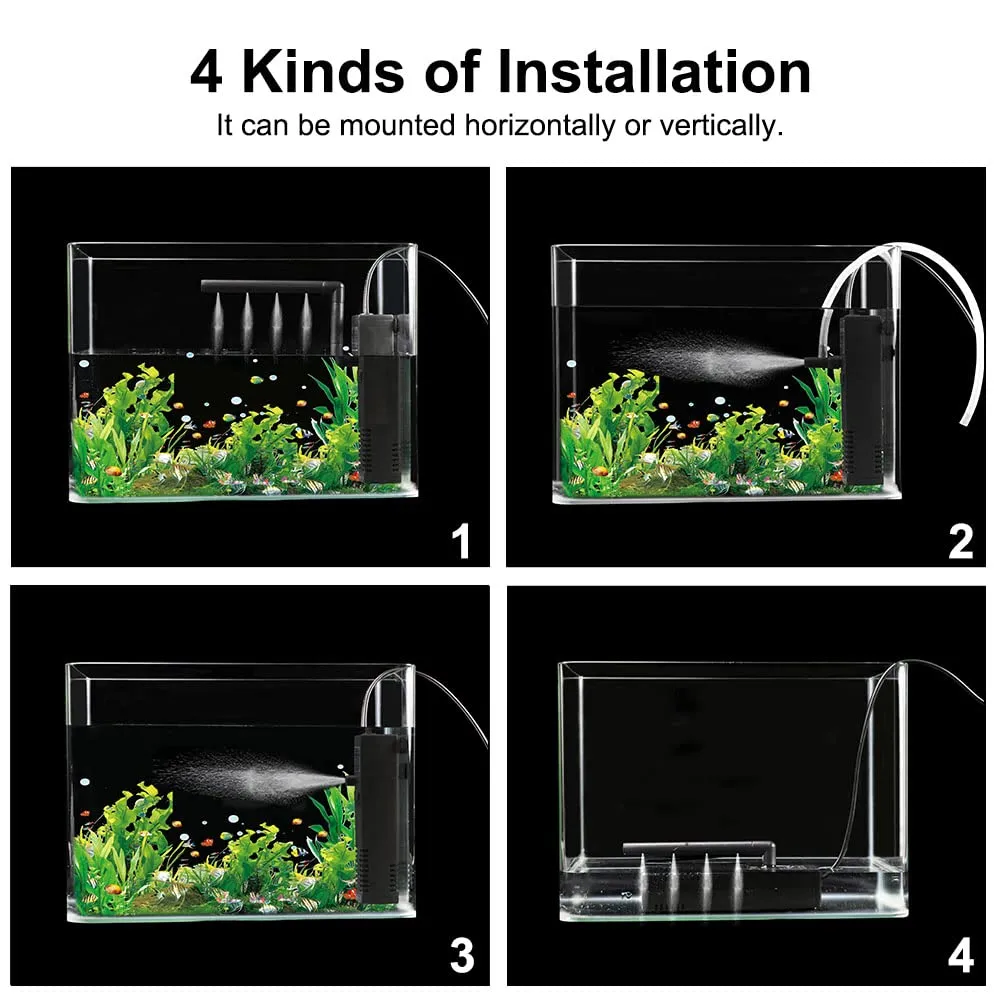 4 Kinds of Installation
It can be mounted horizontally or vertically.

1

2

3

4